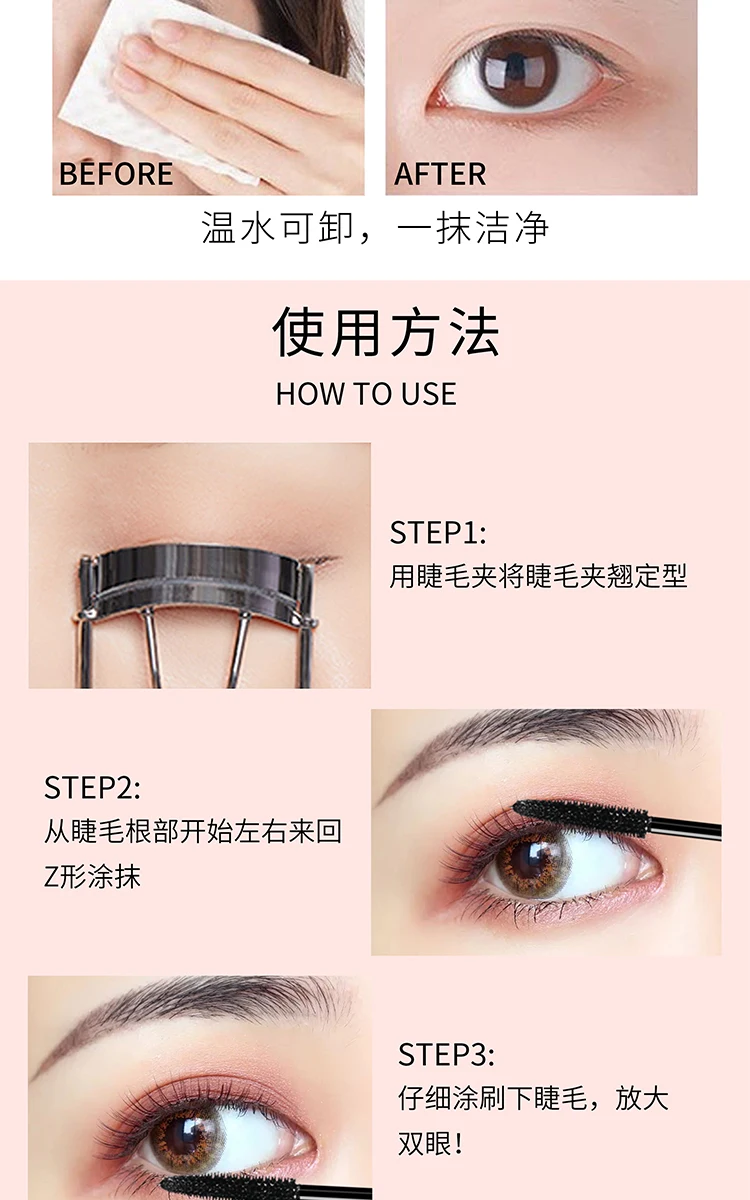 BEFORE

AFTER

温水可卸，一抹洁净

使用方法

HOW TO USE

STEP1:
用睫毛夹将睫毛夹翘定型

STEP2:
从睫毛根部开始左右来回Z形涂抹

STEP3:
仔细涂刷下睫毛，放大双眼！