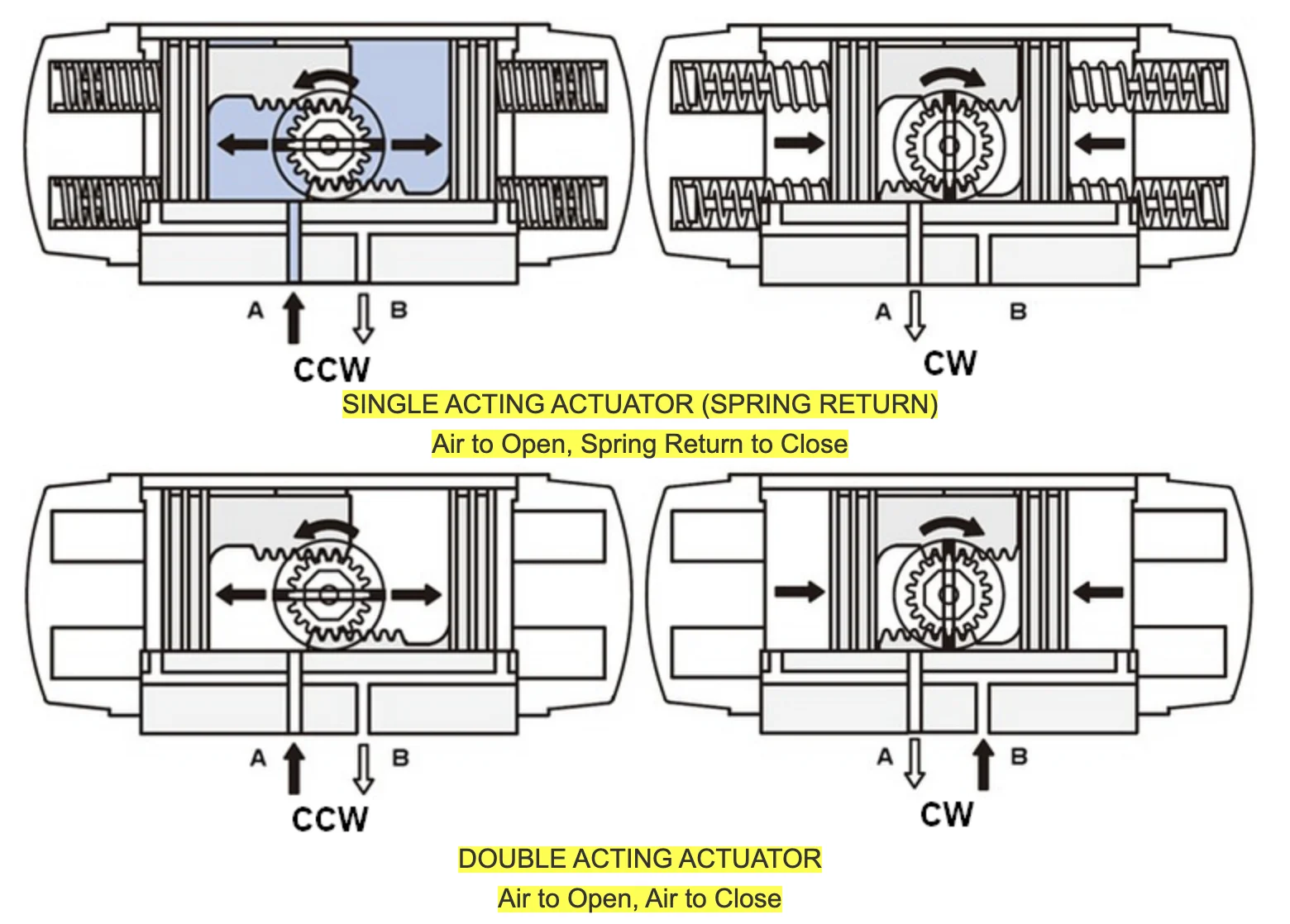 A B
CCW

A B
CW

SINGLE ACTING ACTUATOR (SPRING RETURN)
Air to Open, Spring Return to Close

A B
CCW

A B
CW

DOUBLE ACTING ACTUATOR
Air to Open, Air to Close