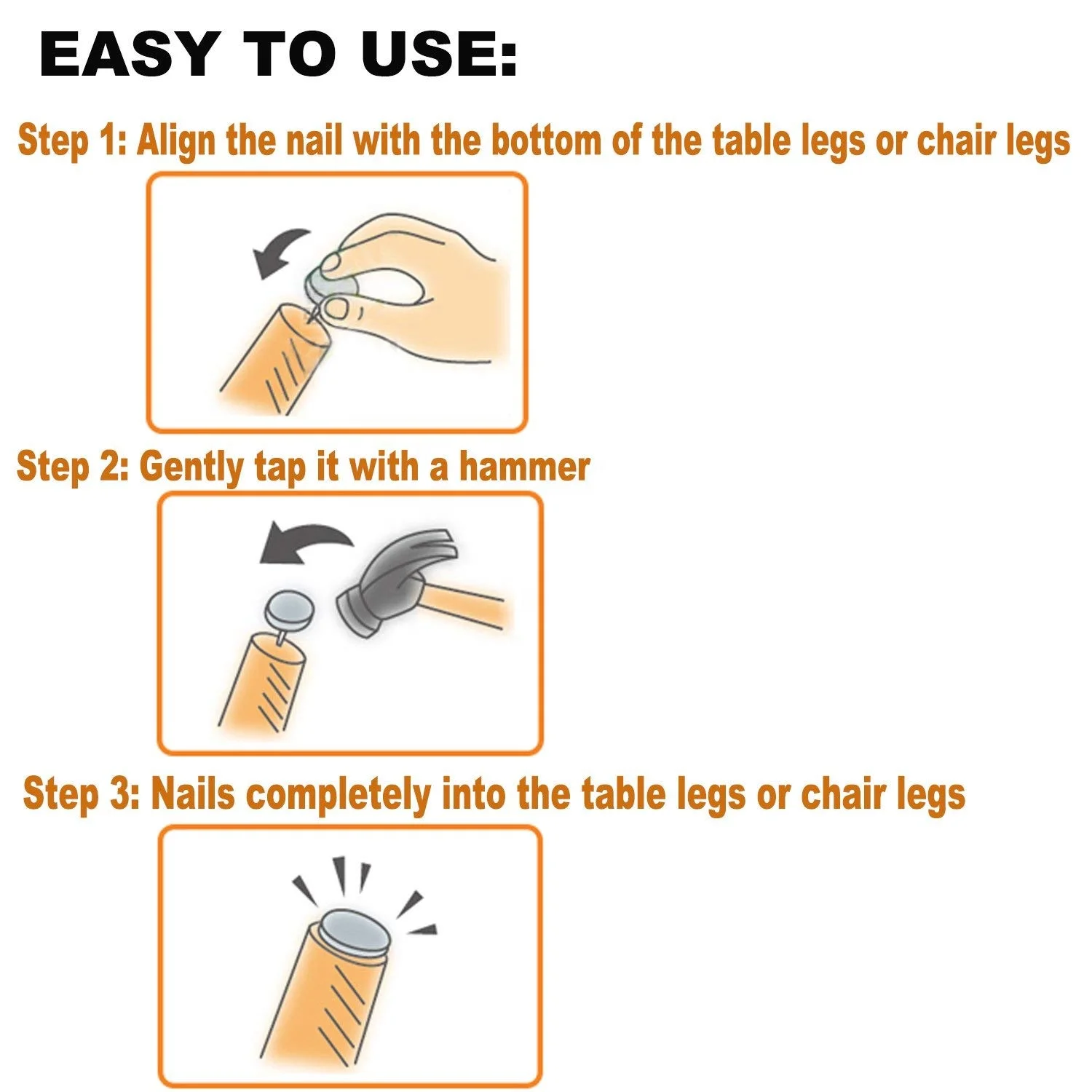 EASY TO USE:

Step 1: Align the nail with the bottom of the table legs or chair legs

Step 2: Gently tap it with a hammer

Step 3: Nails completely into the table legs or chair legs