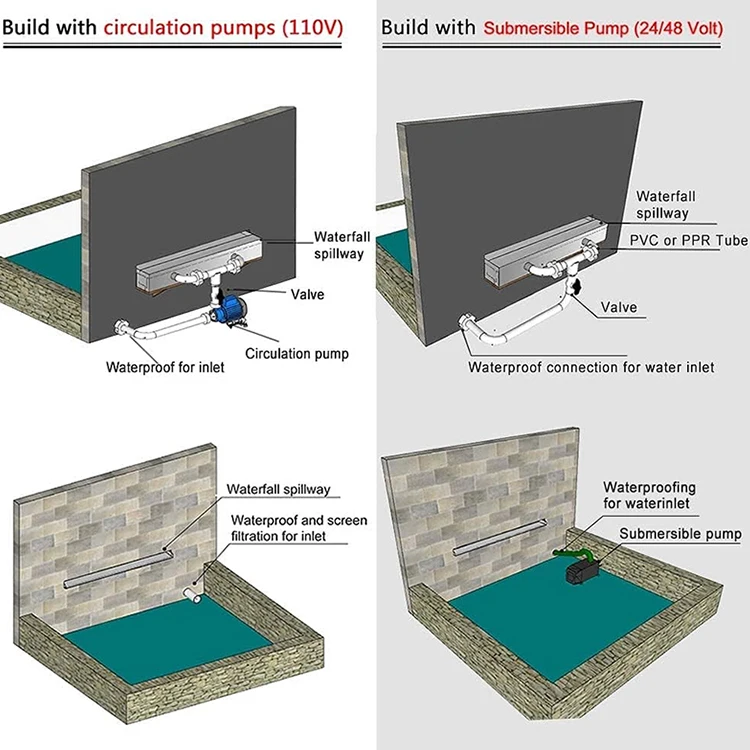 Build with circulation pumps (110V)

Waterfall spillway

Valve

Circulation pump

Waterproof for inlet

Waterfall spillway

Waterproof and screen filtration for inlet

Build with Submersible Pump (24/48 Volt)

Waterfall spillway

PVC or PPR Tube

Valve

Waterproof connection for water inlet

Waterproofing for waterinlet

Submersible pump