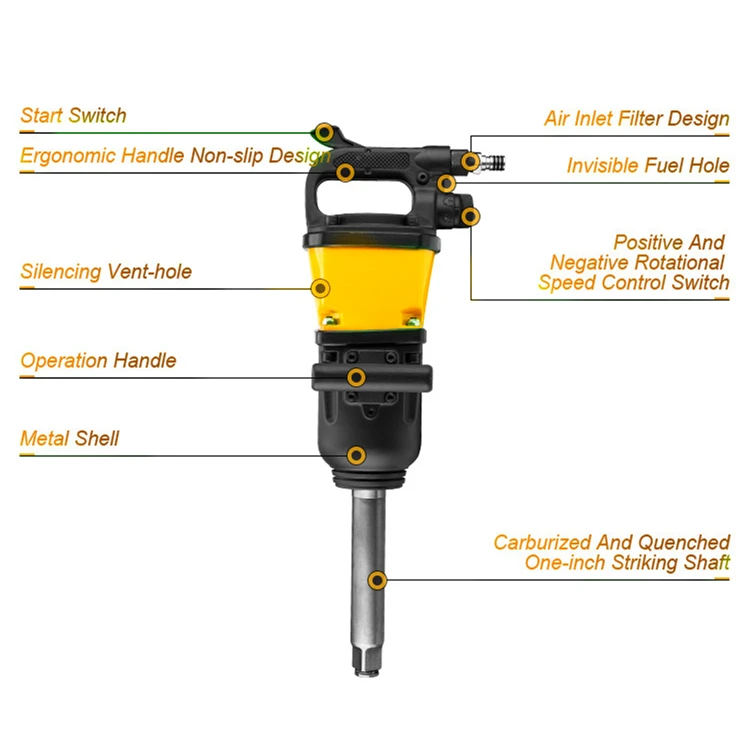 Start Switch

Ergonomic Handle Non-slip Design

Silencing Vent-hole

Operation Handle

Metal Shell

Air Inlet Filter Design

Invisible Fuel Hole

Positive And Negative Rotational Speed Control Switch

Carburized And Quenched One-inch Striking Shaft