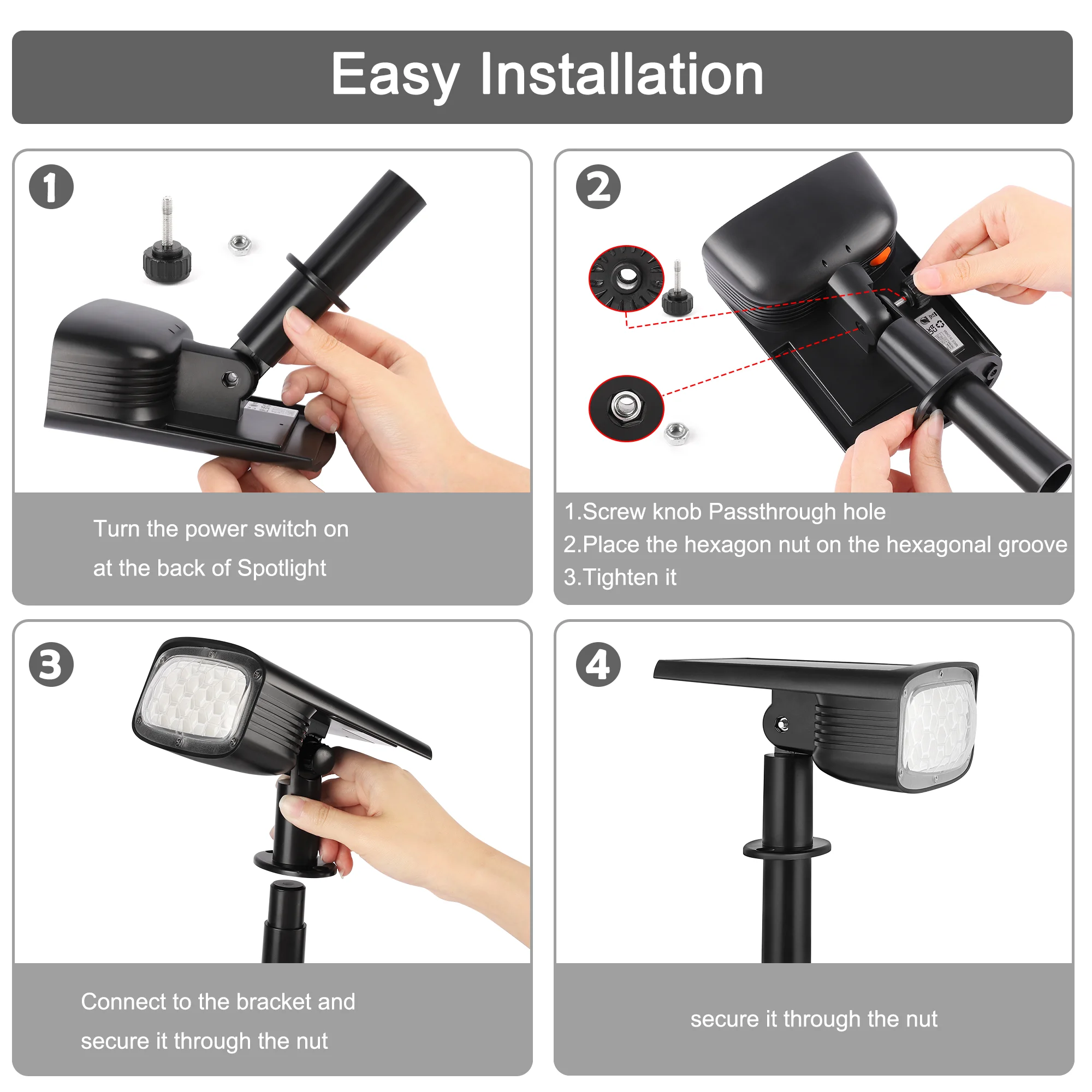 Easy Installation

1

Turn the power switch on
at the back of Spotlight

2

1.Screw knob Passthrough hole
2.Place the hexagon nut on the hexagonal groove
3.Tighten it

3

Connect to the bracket and
secure it through the nut

4

secure it through the nut