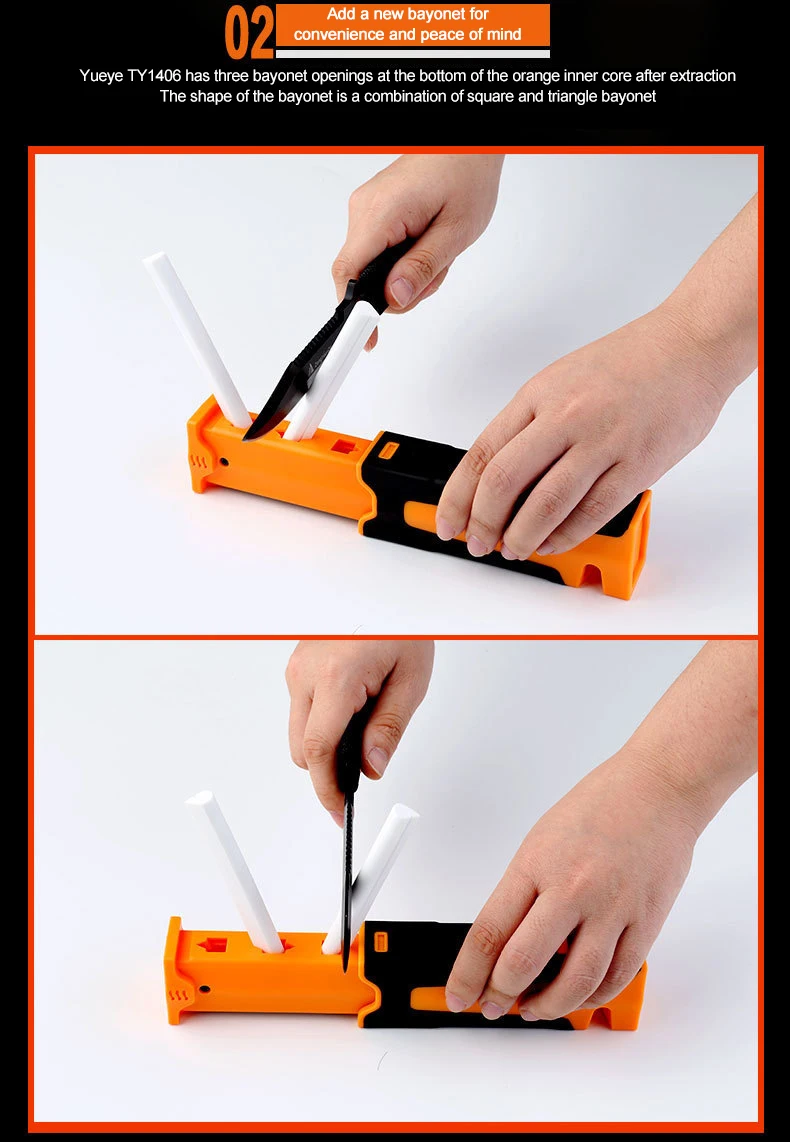 02 Add a new bayonet for convenience and peace of mind

Yueye TY1406 has three bayonet openings at the bottom of the orange inner core after extraction
The shape of the bayonet is a combination of square and triangle bayonet