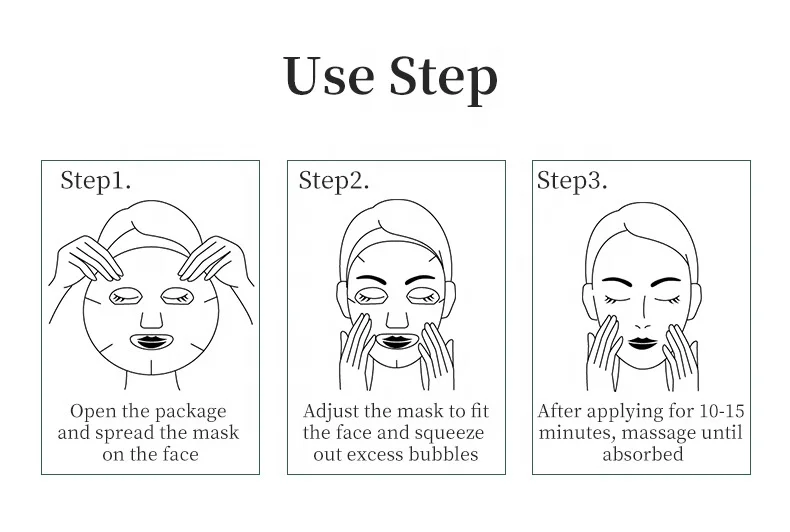 Use Step

Step1.

Open the package and spread the mask on the face

Step2.

Adjust the mask to fit the face and squeeze out excess bubbles

Step3.

After applying for 10-15 minutes, massage until absorbed