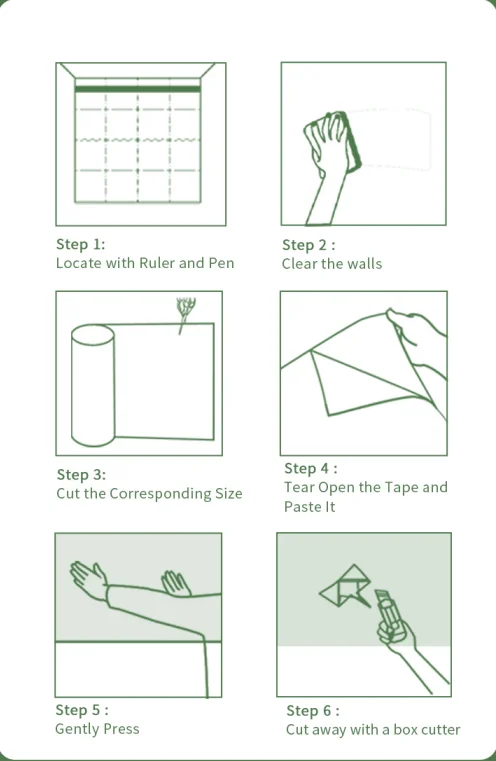 Step 1:
Locate with Ruler and Pen

Step 2 :
Clear the walls

Step 3:
Cut the Corresponding Size

Step 4 :
Tear Open the Tape and Paste It

Step 5 :
Gently Press

Step 6 :
Cut away with a box cutter