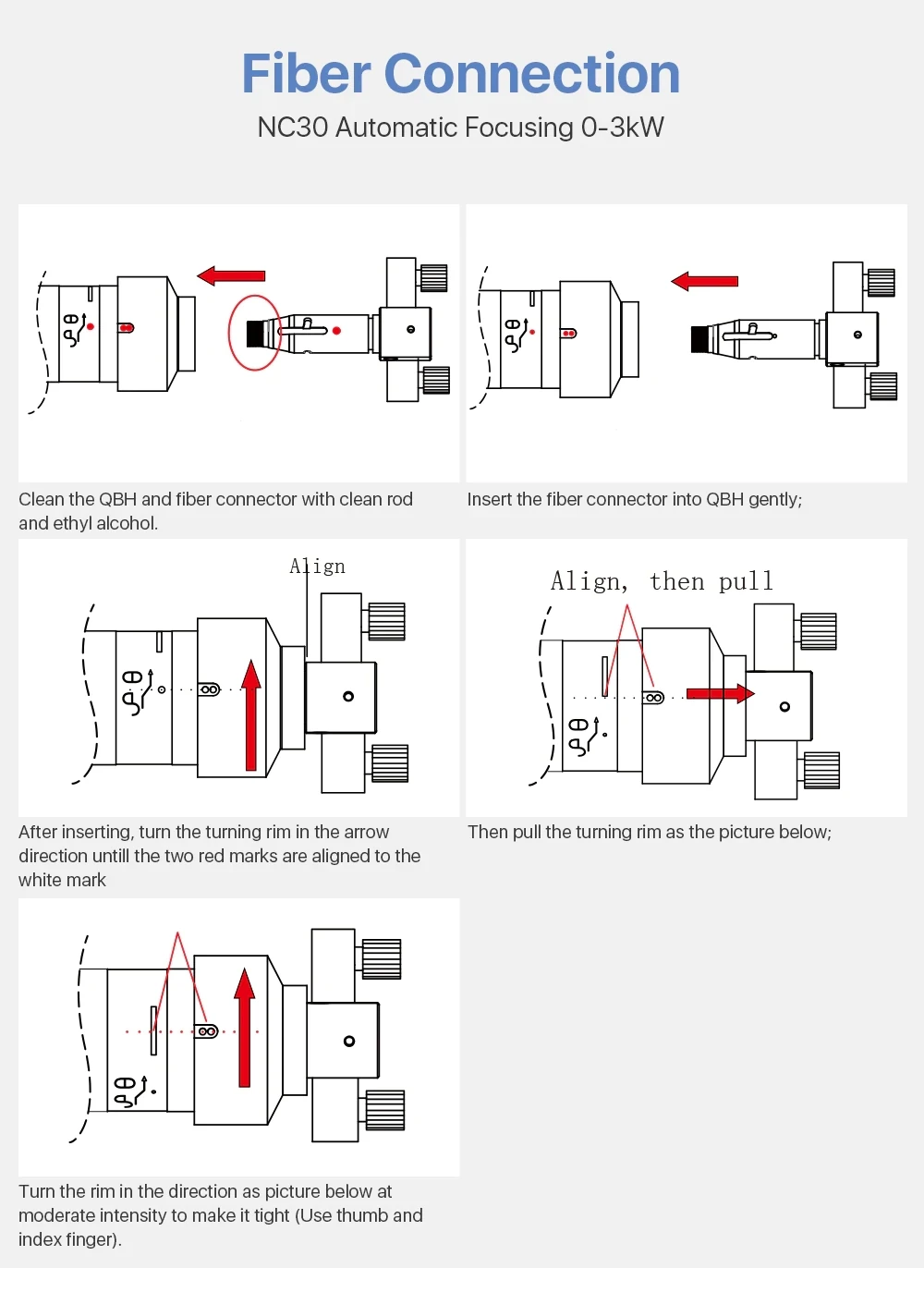 Fiber Connection

NC30 Automatic Focusing 0-3kW

Clean the QBH and fiber connector with clean rod and ethyl alcohol.

Insert the fiber connector into QBH gently;

Align

After inserting, turn the turning rim in the arrow direction untill the two red marks are aligned to the white mark

Align, then pull

Then pull the turning rim as the picture below;

Turn the rim in the direction as picture below at moderate intensity to make it tight (Use thumb and index finger).