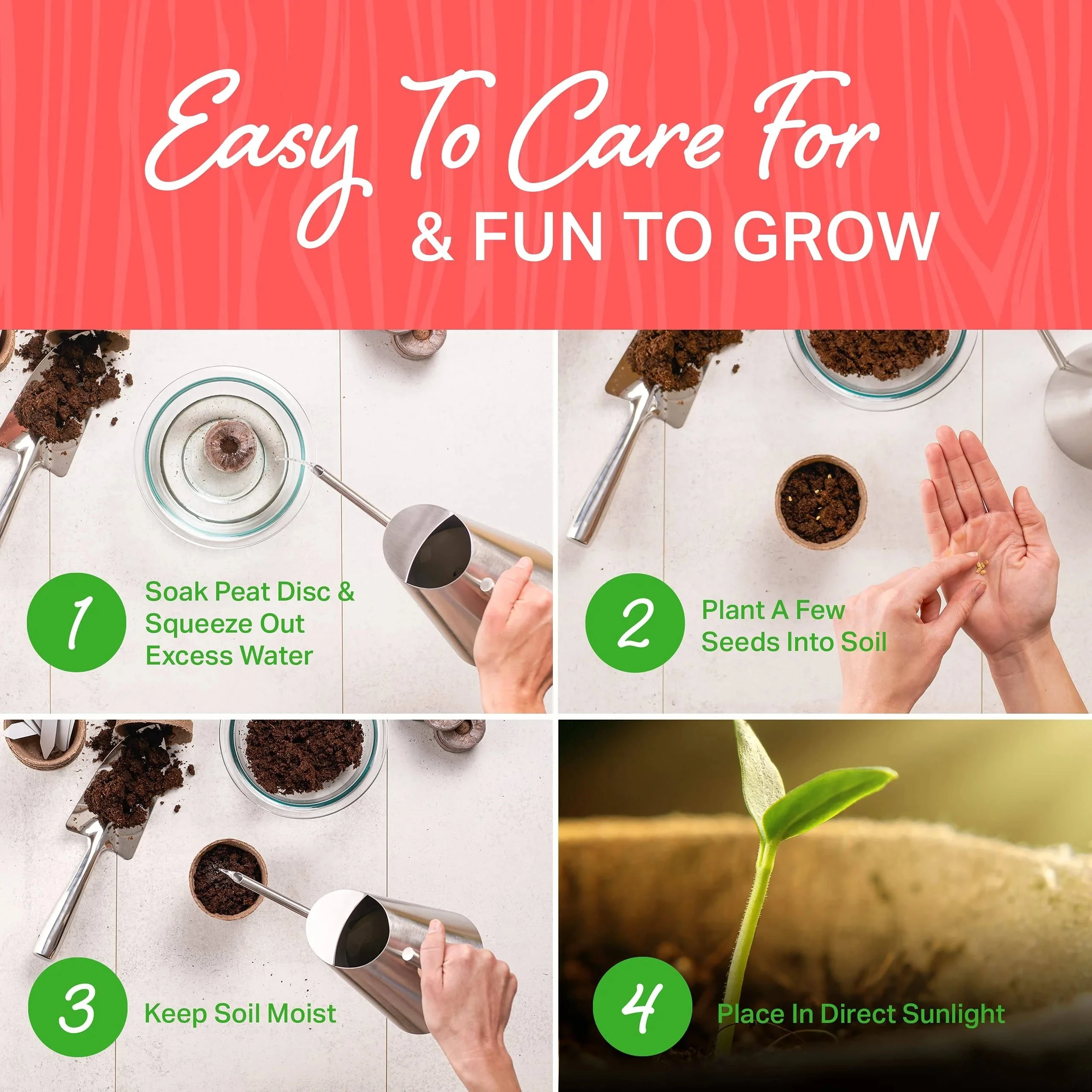 Easy To Care For
& FUN TO GROW

1
Soak Peat Disc & Squeeze Out Excess Water

2
Plant A Few Seeds Into Soil

3
Keep Soil Moist

4
Place In Direct Sunlight