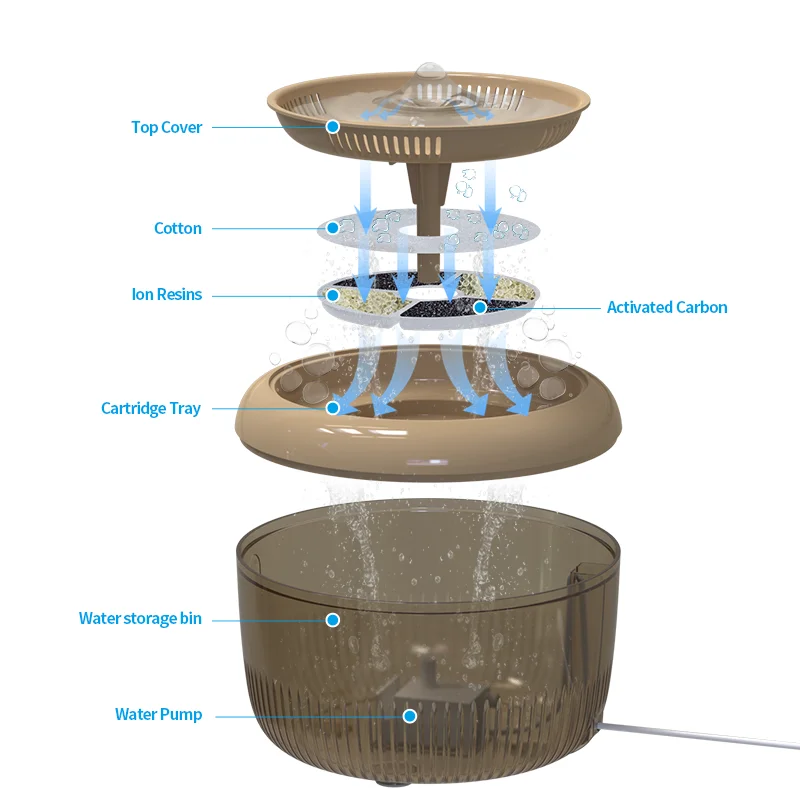 Top Cover

Cotton

Ion Resins

Activated Carbon

Cartridge Tray

Water storage bin

Water Pump