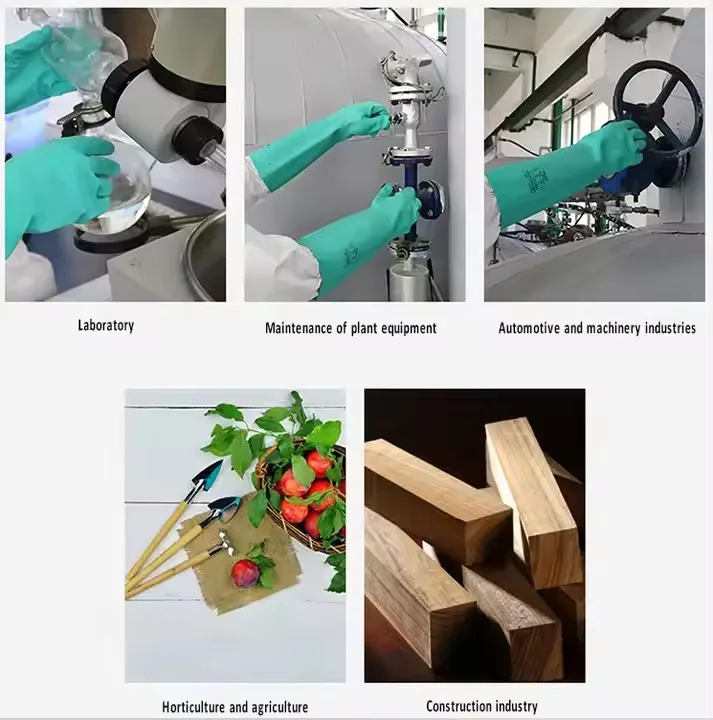 Laboratory

Maintenance of plant equipment

Automotive and machinery industries

Horticulture and agriculture

Construction industry