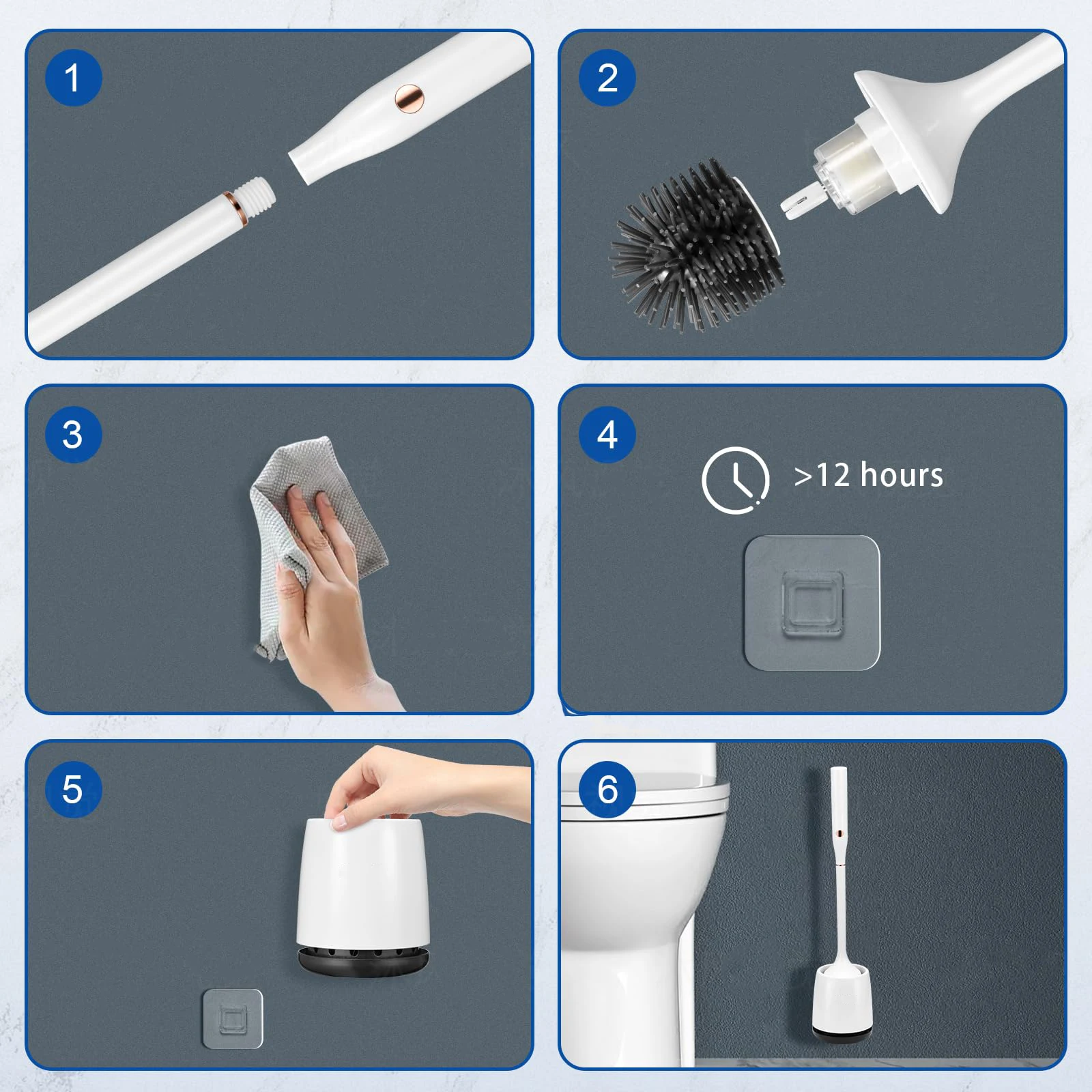 1

2

3

4

>12 hours

5

6