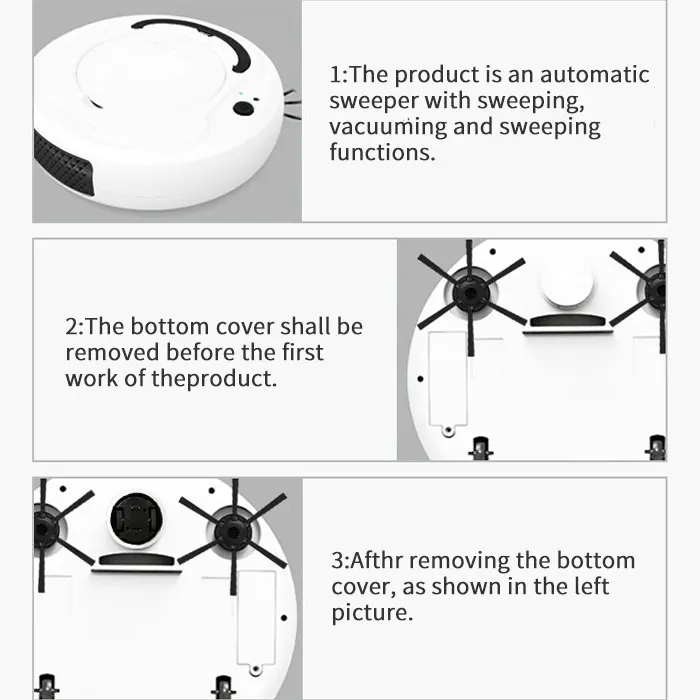 1:The product is an automatic sweeper with sweeping, vacuuming and sweeping functions.

2:The bottom cover shall be removed before the first work of theproduct.

3:Afthr removing the bottom cover, as shown in the left picture.