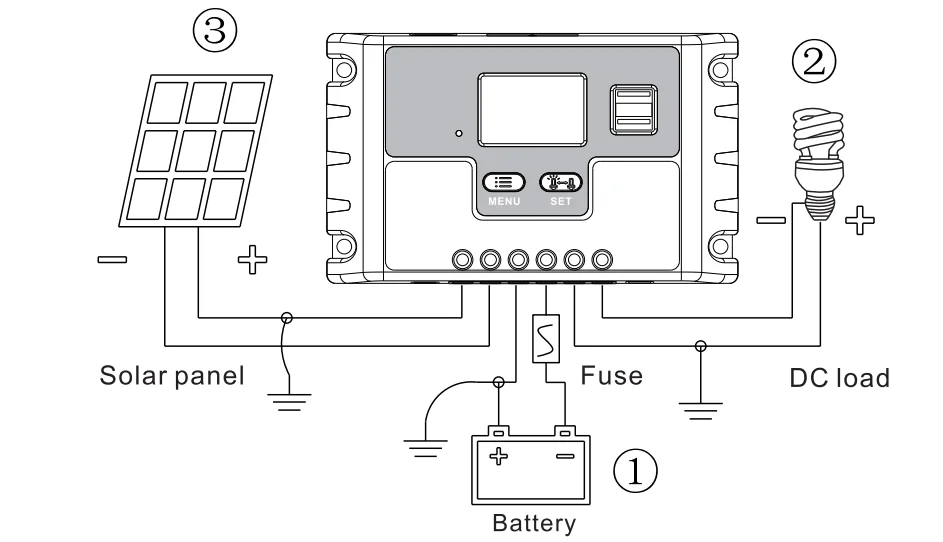 ③

②

MENU

SET

−

+

−

+

Solar panel

Fuse

DC load

+

−

①

Battery