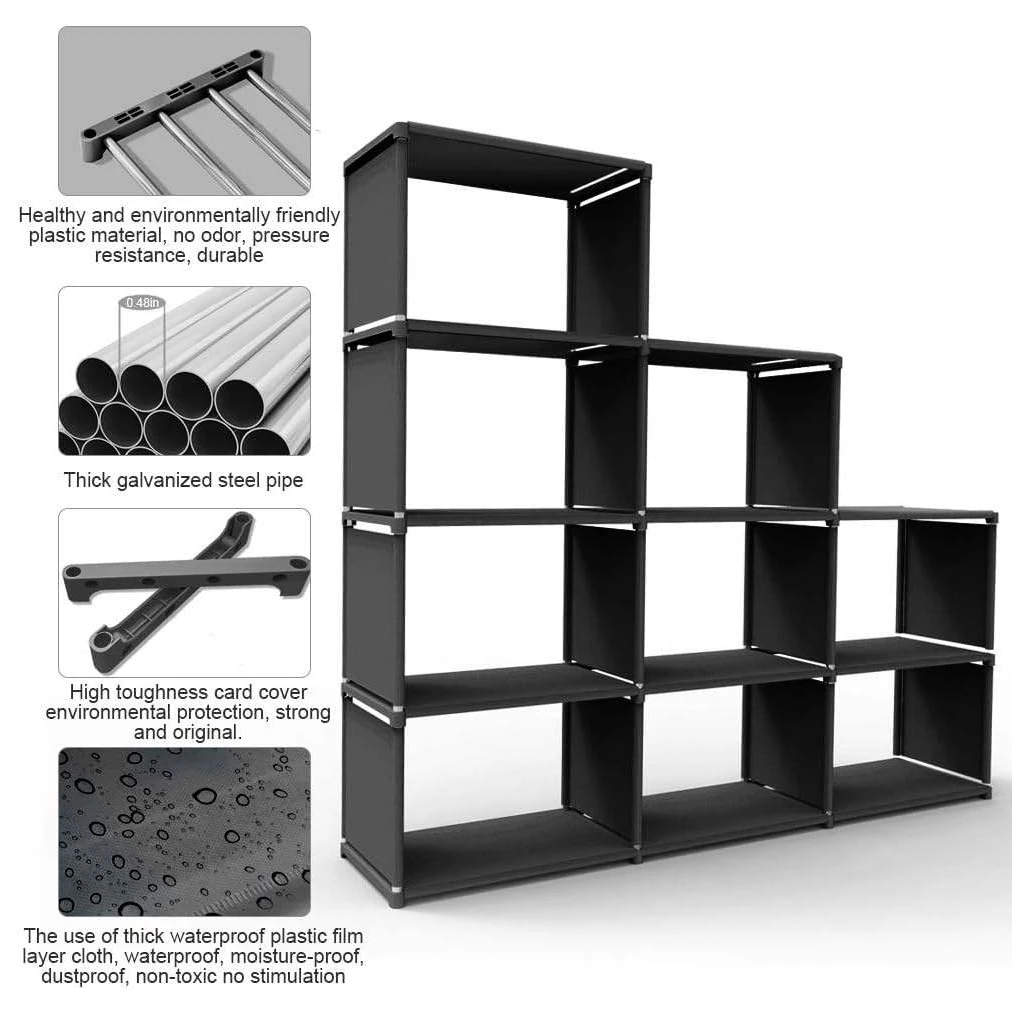 Healthy and environmentally friendly plastic material, no odor, pressure resistance, durable

0.48in

Thick galvanized steel pipe

High toughness card cover environmental protection, strong and original.

The use of thick waterproof plastic film layer cloth, waterproof, moisture-proof, dustproof, non-toxic no stimulation