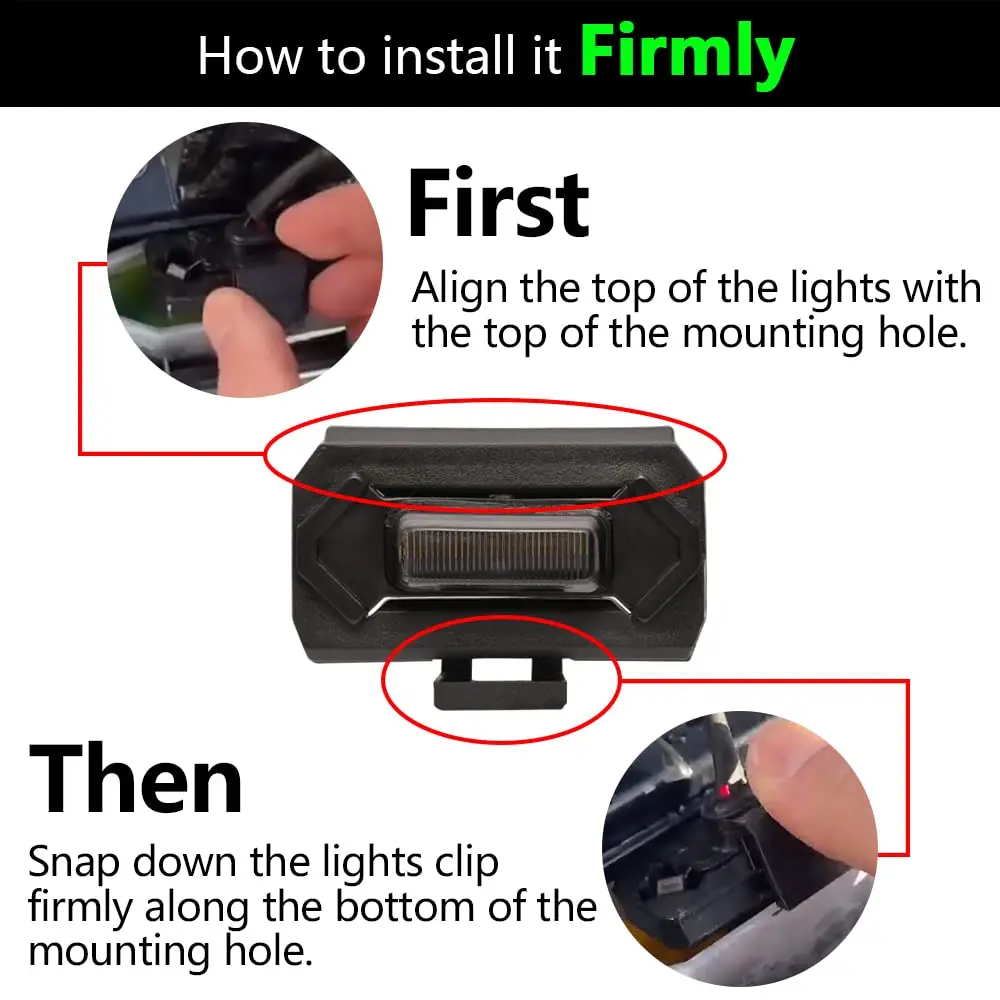 How to install it Firmly

First

Align the top of the lights with the top of the mounting hole.

Then

Snap down the lights clip firmly along the bottom of the mounting hole.