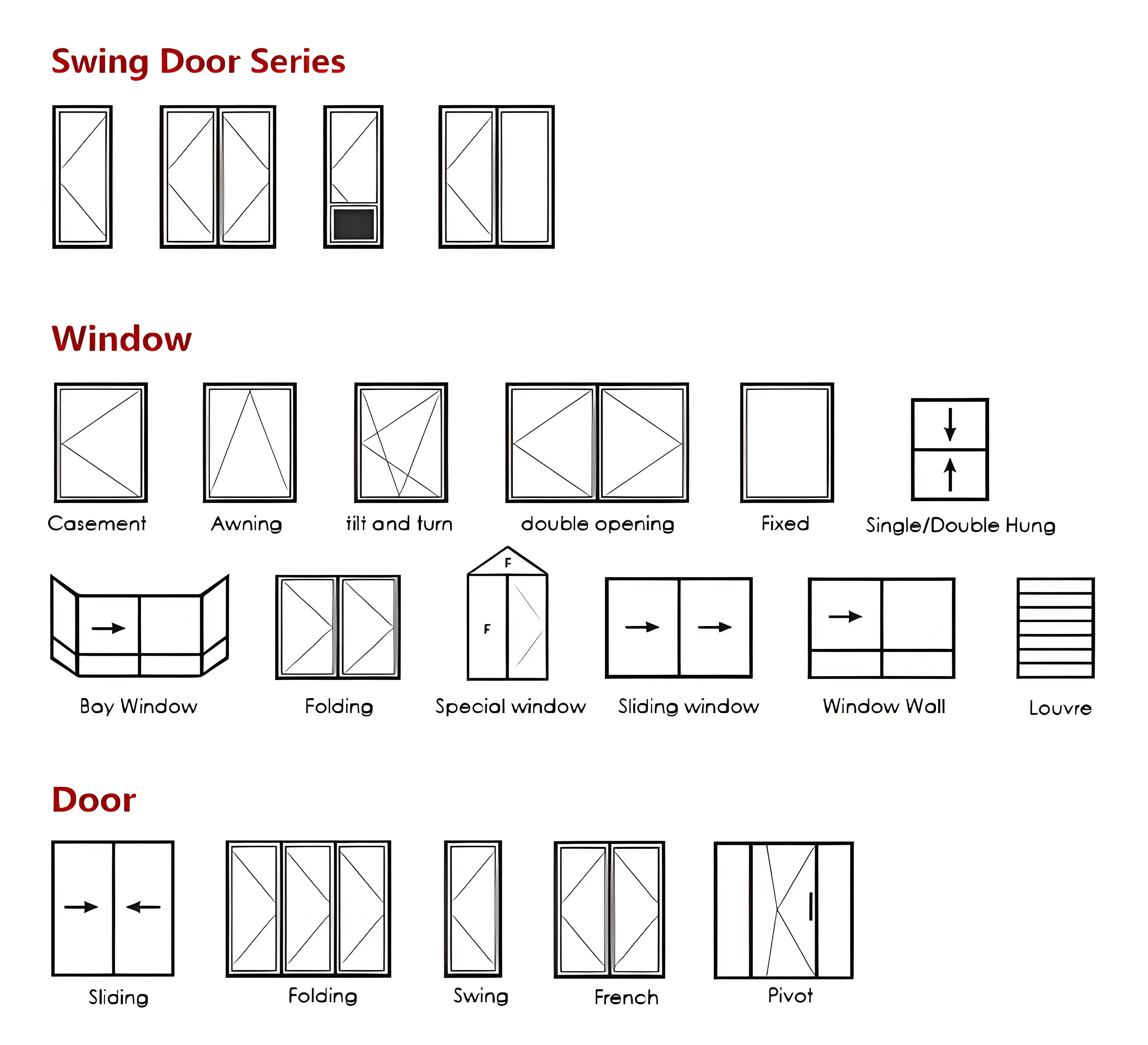 Swing Door Series

Window

Casement

Awning

tilt and turn

double opening

Fixed

Single/Double Hung

F

F

Bay Window

Folding

Special window

Sliding window

Window Wall

Louvre

Door

Sliding

Folding

Swing

French

Pivot