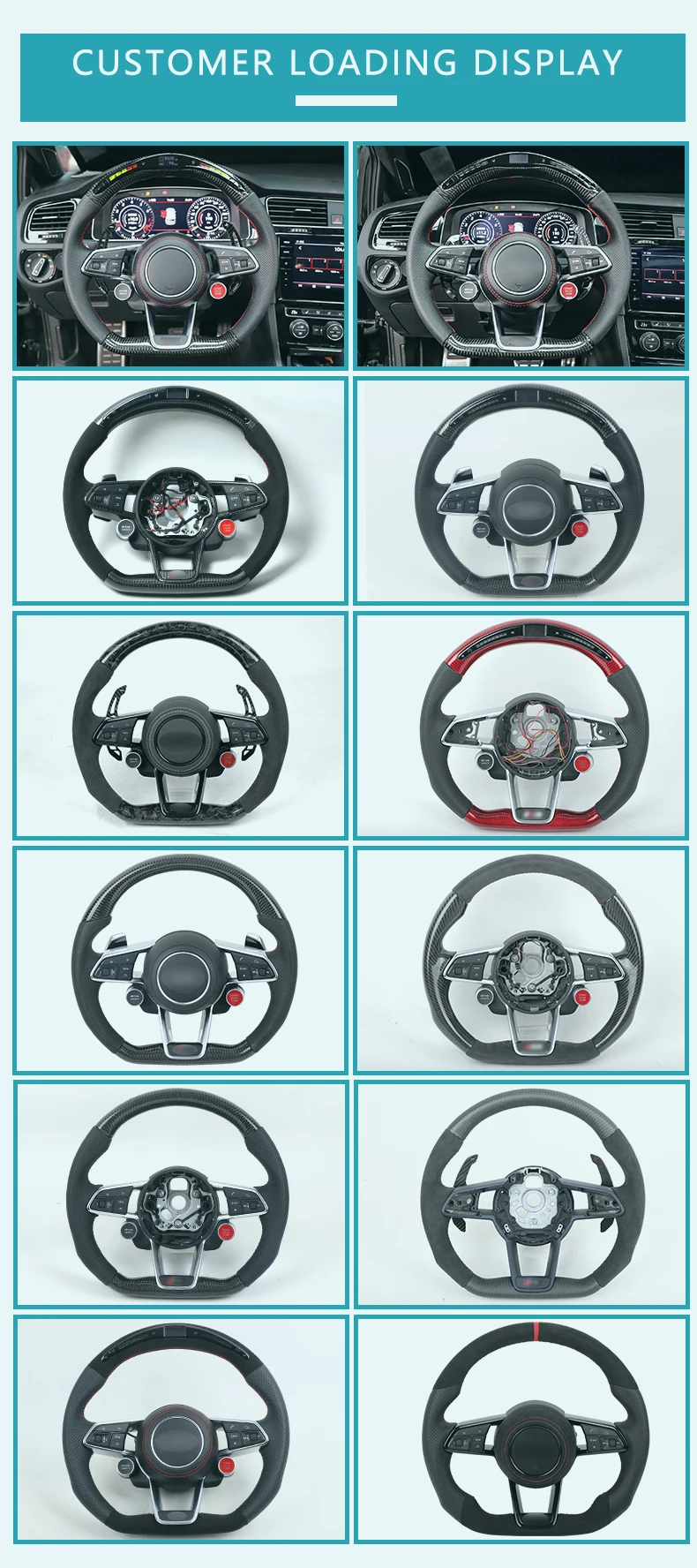 CUSTOMER LOADING DISPLAY