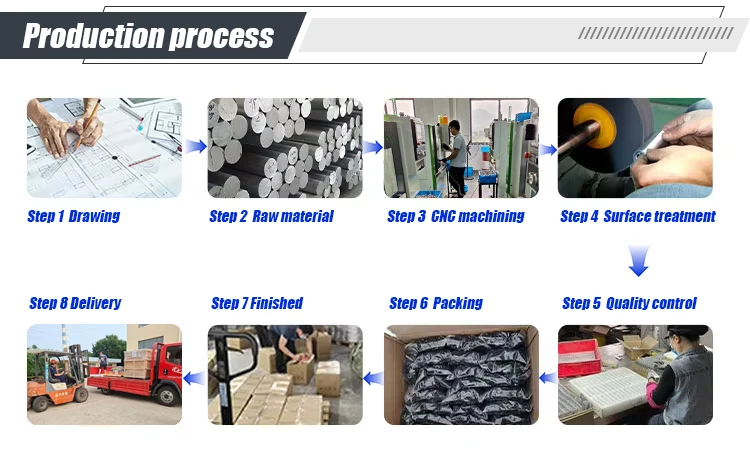 Production process

Step 1 Drawing

Step 2 Raw material

Step 3 CNC machining

Step 4 Surface treatment

Step 5 Quality control

Step 6 Packing

Step 7 Finished

Step 8 Delivery