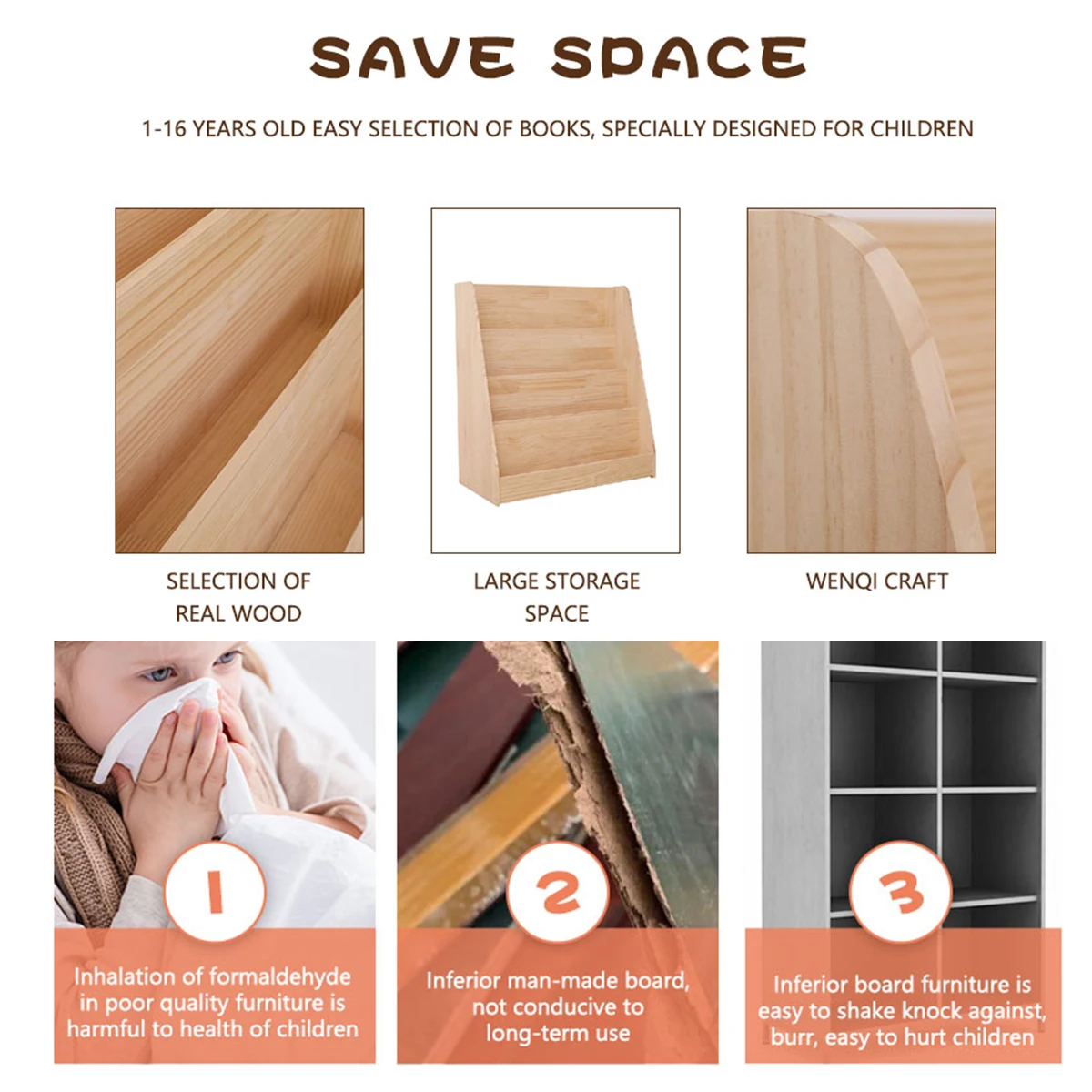 SAVE SPACE

1-16 YEARS OLD EASY SELECTION OF BOOKS, SPECIALLY DESIGNED FOR CHILDREN

SELECTION OF REAL WOOD

LARGE STORAGE SPACE

WENQI CRAFT

1

Inhalation of formaldehyde in poor quality furniture is harmful to health of children

2

Inferior man-made board, not conducive to long-term use

3

Inferior board furniture is easy to shake knock against, burr, easy to hurt children