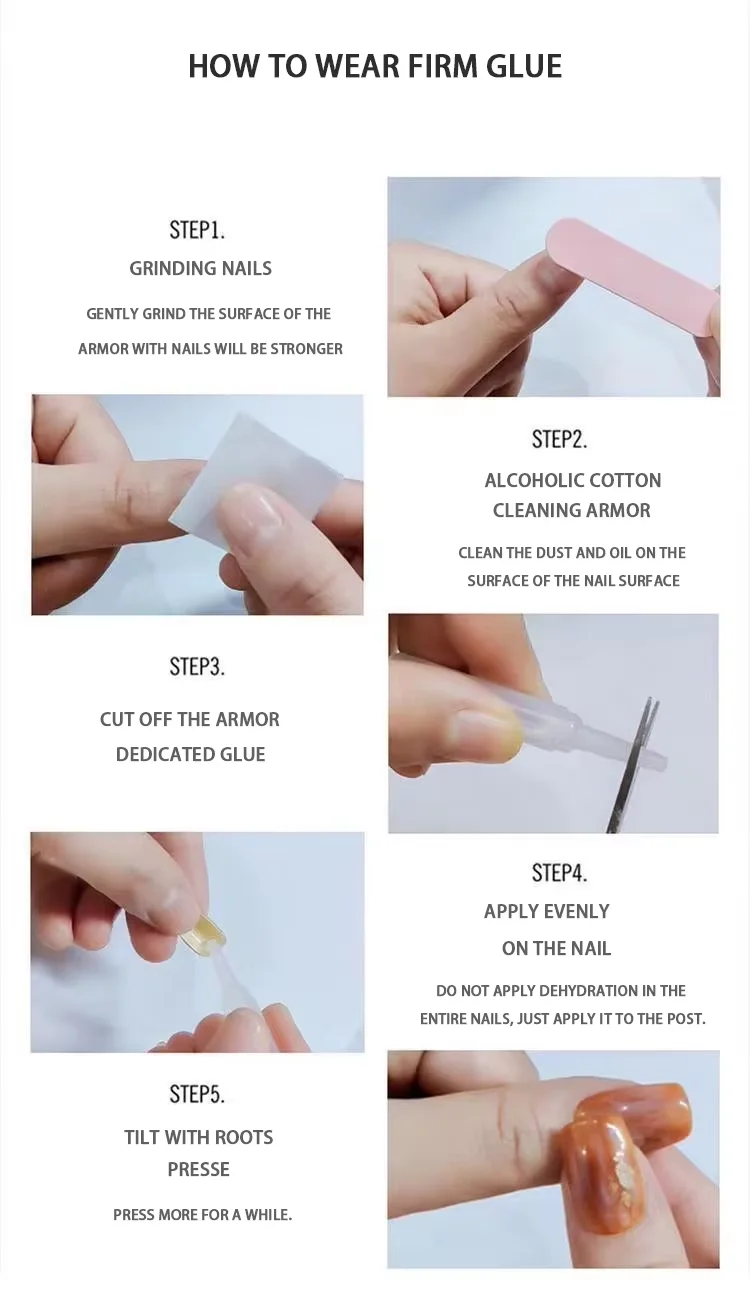 HOW TO WEAR FIRM GLUE

STEP1.

GRINDING NAILS

GENTLY GRIND THE SURFACE OF THE ARMOR WITH NAILS WILL BE STRONGER

STEP2.

ALCOHOLIC COTTON CLEANING ARMOR

CLEAN THE DUST AND OIL ON THE SURFACE OF THE NAIL SURFACE

STEP3.

CUT OFF THE ARMOR DEDICATED GLUE

STEP4.

APPLY EVENLY ON THE NAIL

DO NOT APPLY DEHYDRATION IN THE ENTIRE NAILS, JUST APPLY IT TO THE POST.

STEP5.

TILT WITH ROOTS PRESSE

PRESS MORE FOR A WHILE.