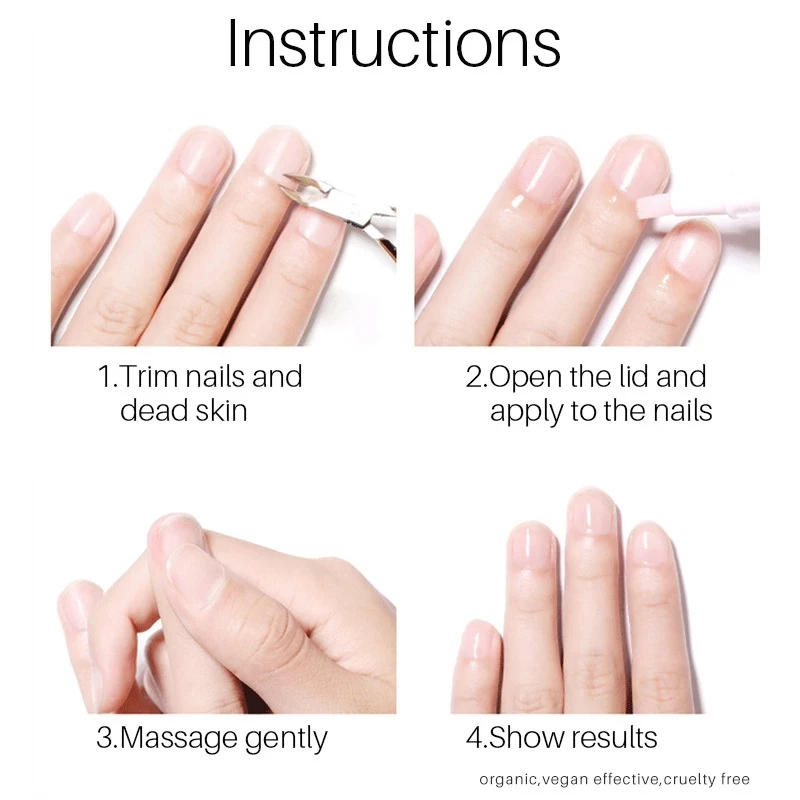 Instructions

1.Trim nails and dead skin

2.Open the lid and apply to the nails

3.Massage gently

4.Show results

organic,vegan effective,cruelty free