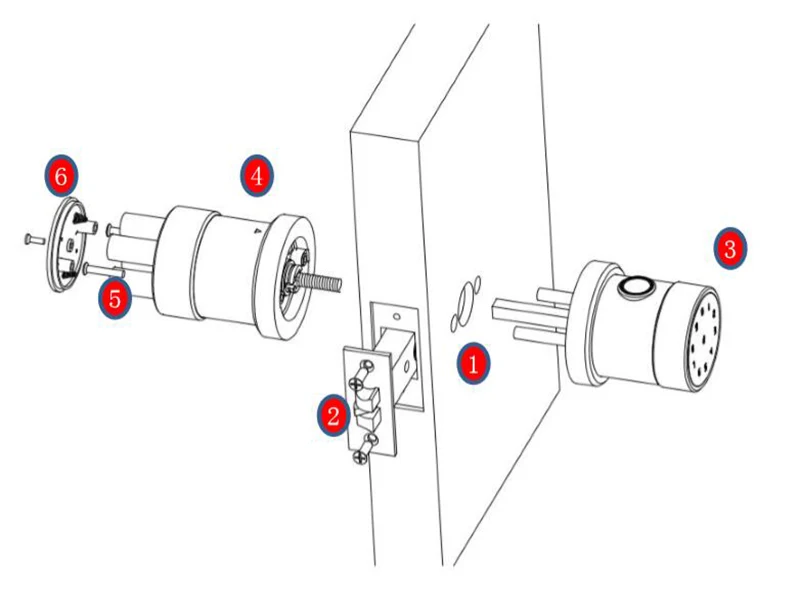 6
4
5
3
1
2