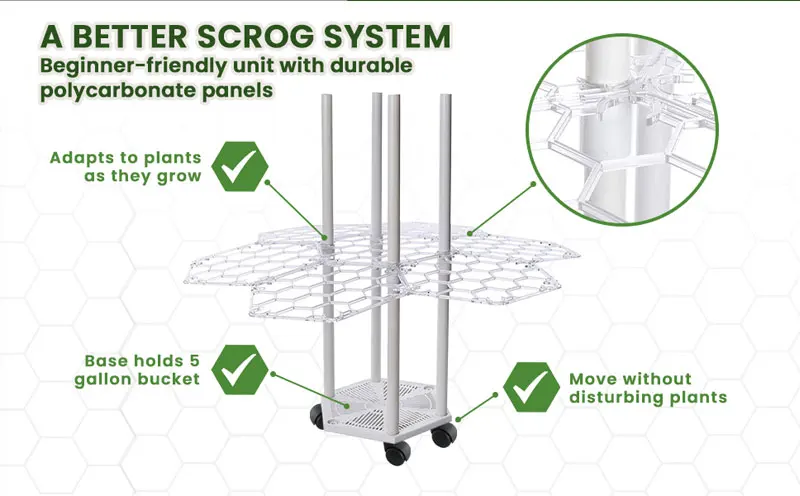 A BETTER SCROG SYSTEM
Beginner-friendly unit with durable polycarbonate panels

Adapts to plants as they grow

Base holds 5 gallon bucket

Move without disturbing plants