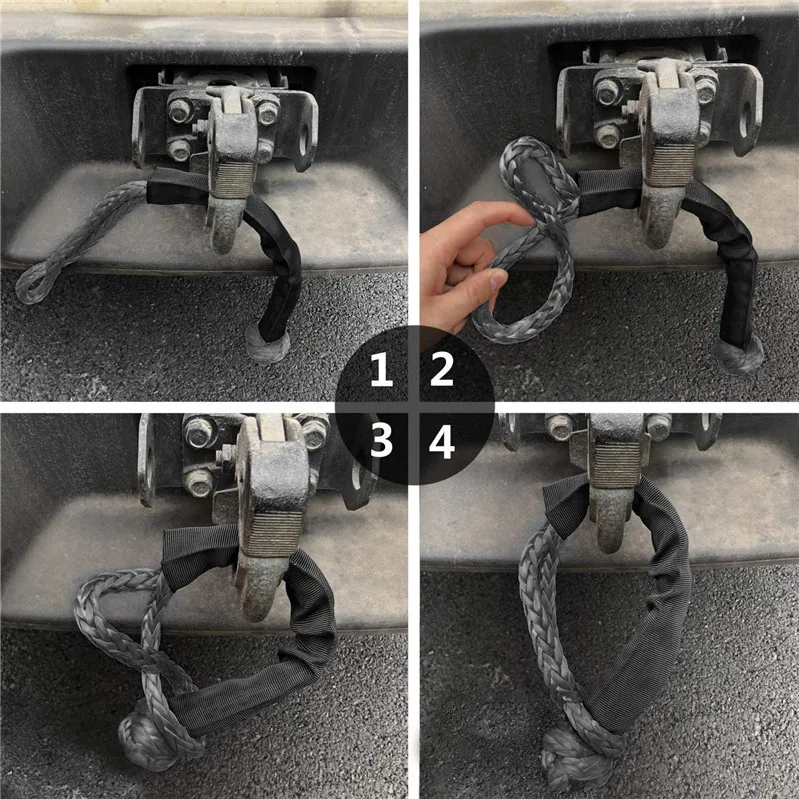 1 2
3 4