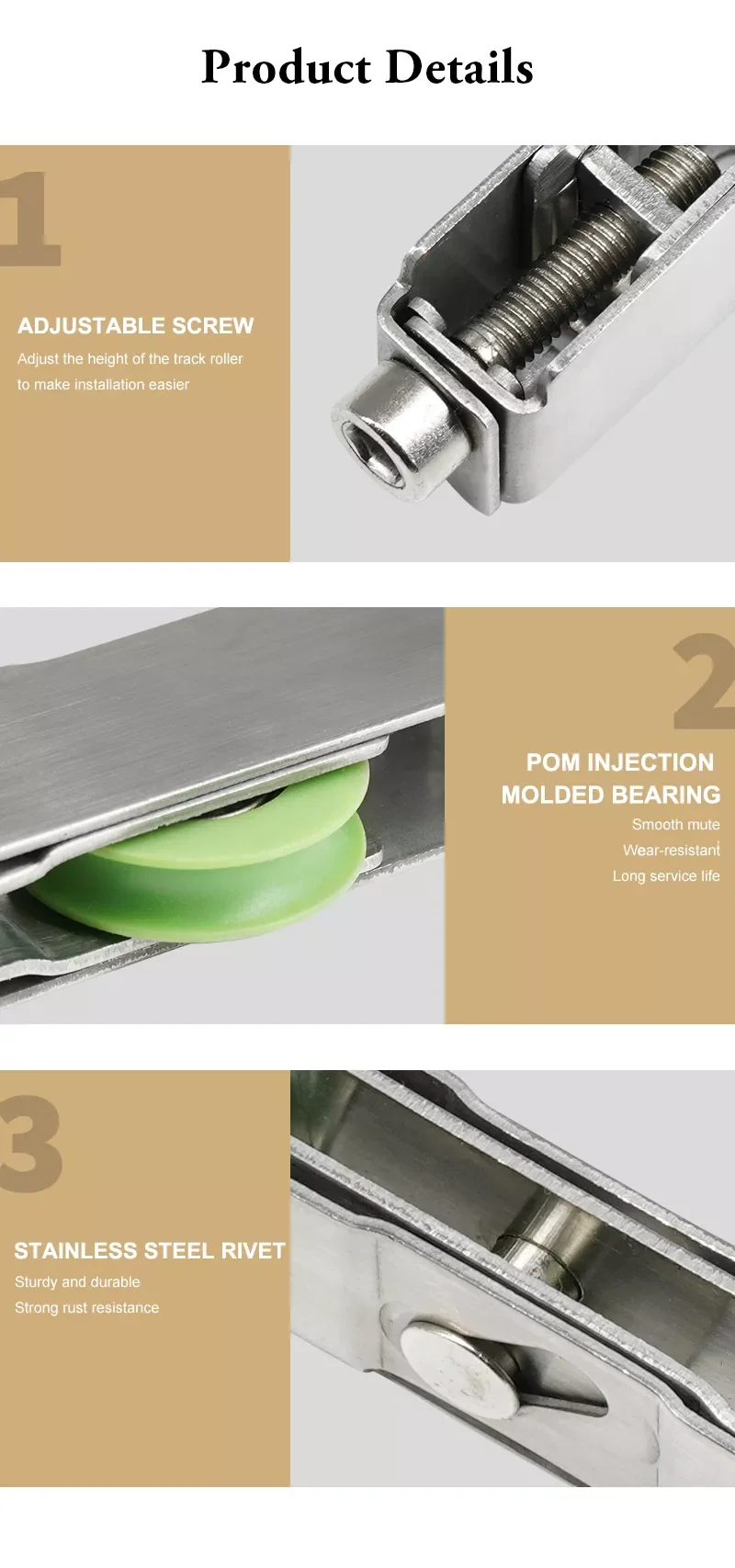 Product Details

1

ADJUSTABLE SCREW

Adjust the height of the track roller to make installation easier

2

POM INJECTION MOLDED BEARING

Smooth mute

Wear-resistant

Long service life

3

STAINLESS STEEL RIVET

Sturdy and durable

Strong rust resistance