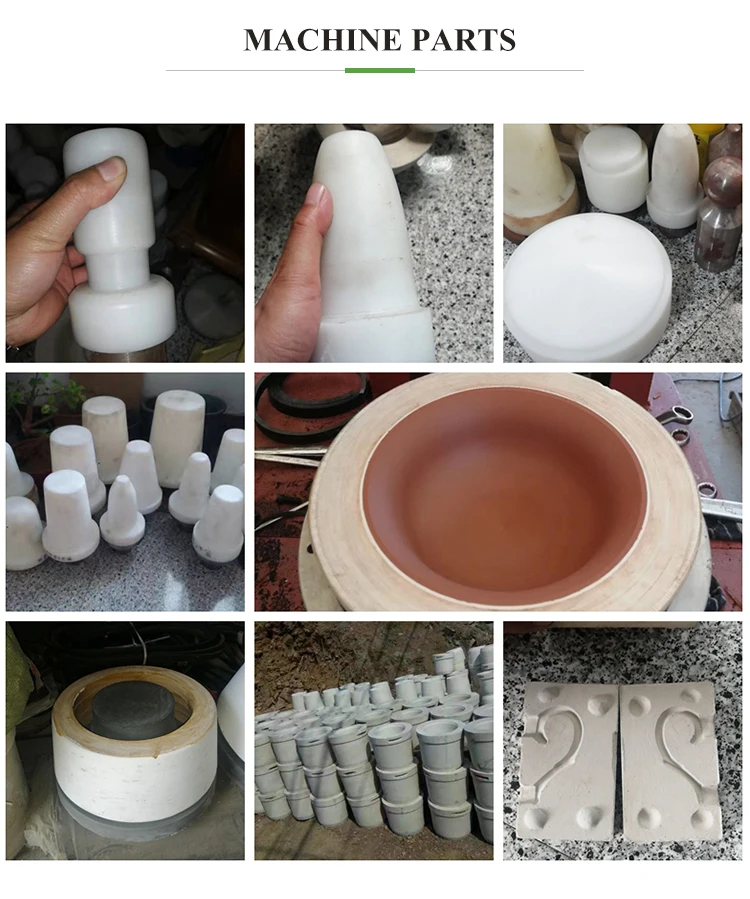 MACHINE PARTS