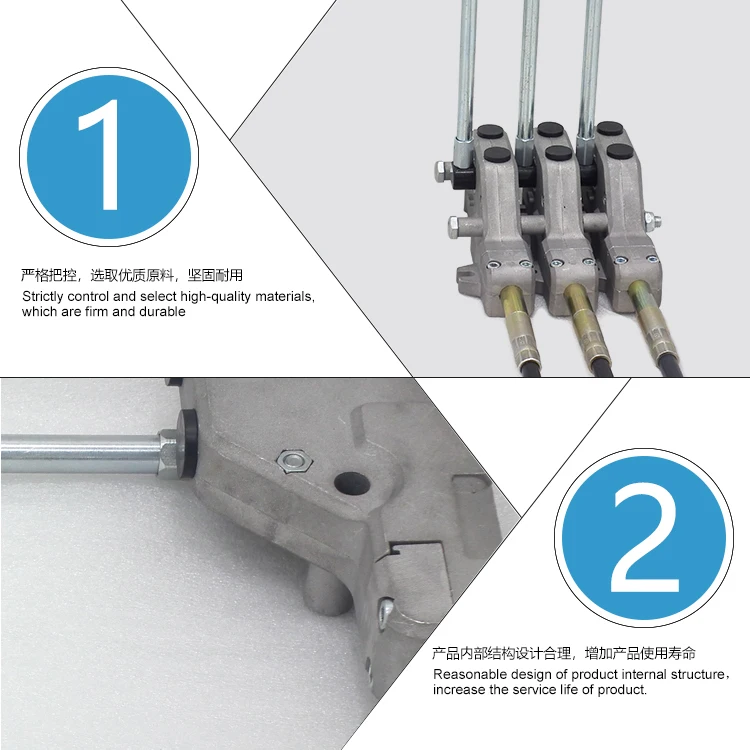 1

严格把控，选取优质原料，坚固耐用
Strictly control and select high-quality materials, which are firm and durable

2

产品内部结构设计合理，增加产品使用寿命
Reasonable design of product internal structure, increase the service life of product.