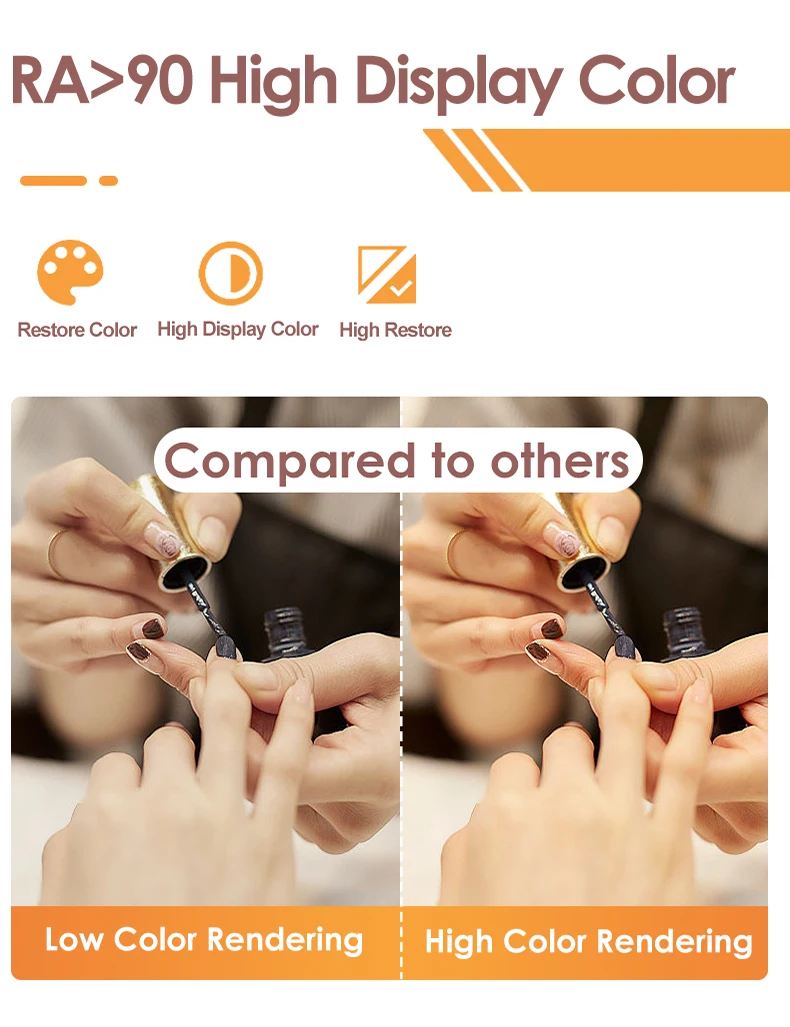 RA>90 High Display Color

Restore Color
High Display Color
High Restore

Compared to others

Low Color Rendering
High Color Rendering