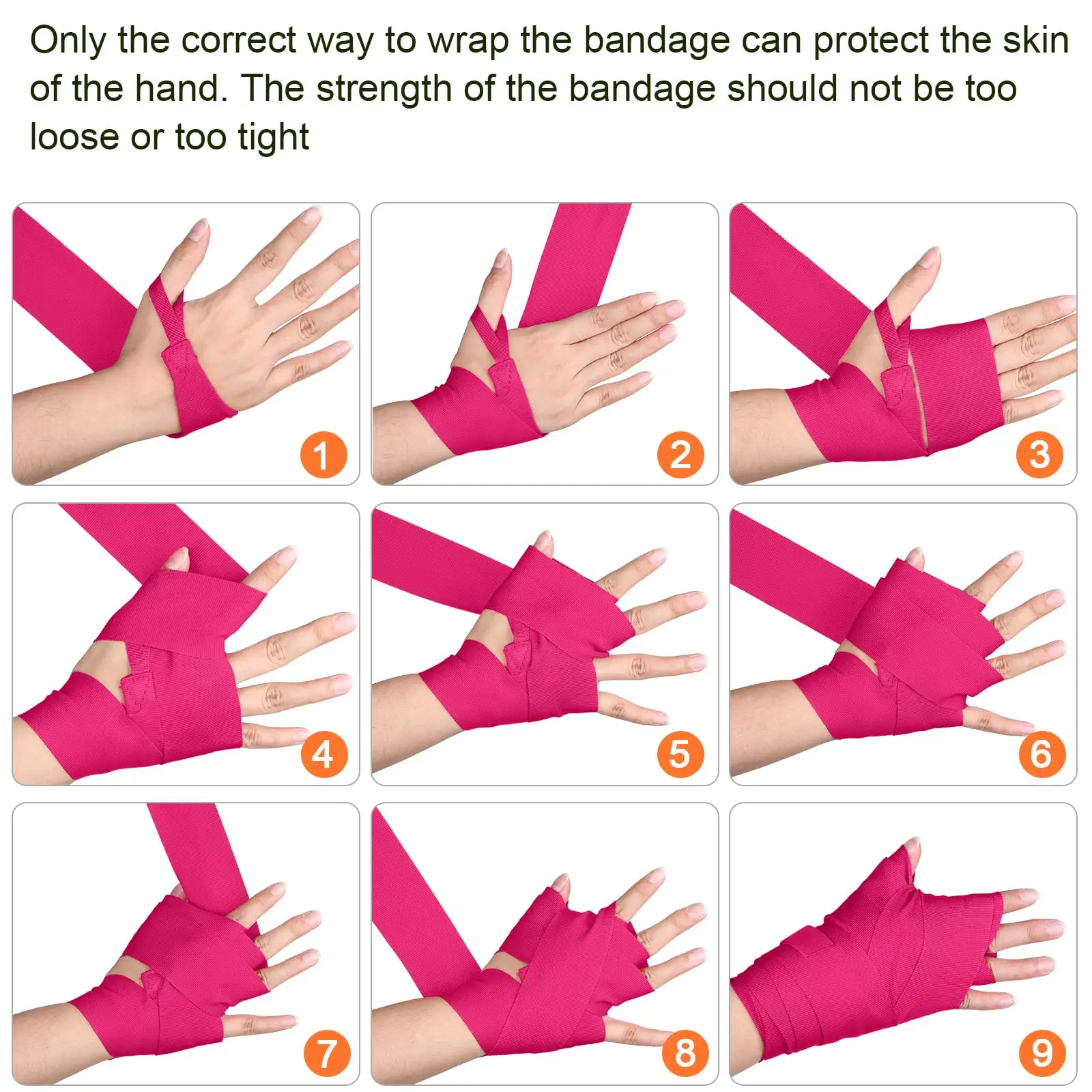 Only the correct way to wrap the bandage can protect the skin of the hand. The strength of the bandage should not be too loose or too tight

1

2

3

4

5

6

7

8

9