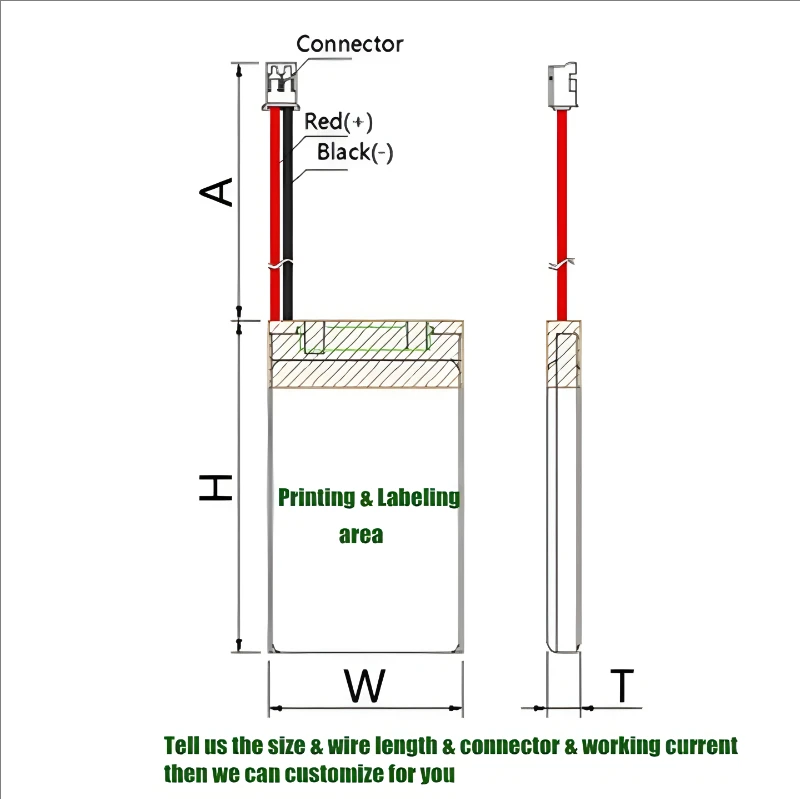 Connector
Red(+)
Black(-)
A
H
Printing & Labeling area
W
T
Tell us the size & wire length & connector & working current then we can customize for you