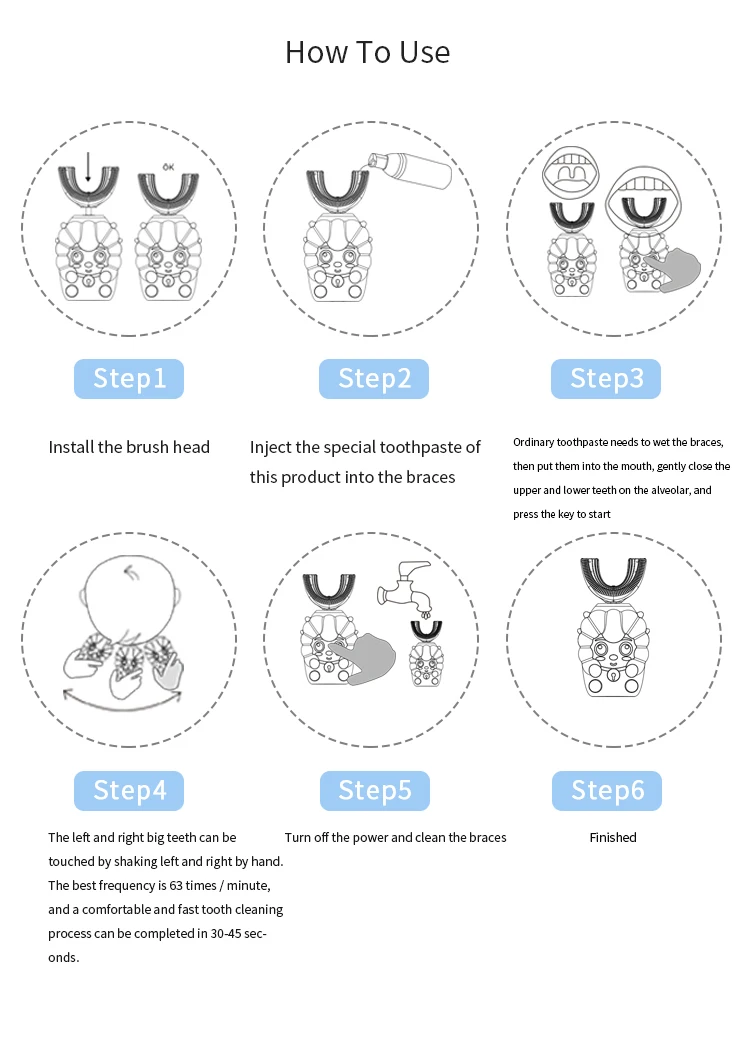 How To Use

OK

Step1

Install the brush head

Step2

Inject the special toothpaste of this product into the braces

Step3

Ordinary toothpaste needs to wet the braces, then put them into the mouth, gently close the upper and lower teeth on the alveolar, and press the key to start

Step4

The left and right big teeth can be touched by shaking left and right by hand. The best frequency is 63 times / minute, and a comfortable and fast tooth cleaning process can be completed in 30-45 seconds.

Step5

Turn off the power and clean the braces

Step6

Finished