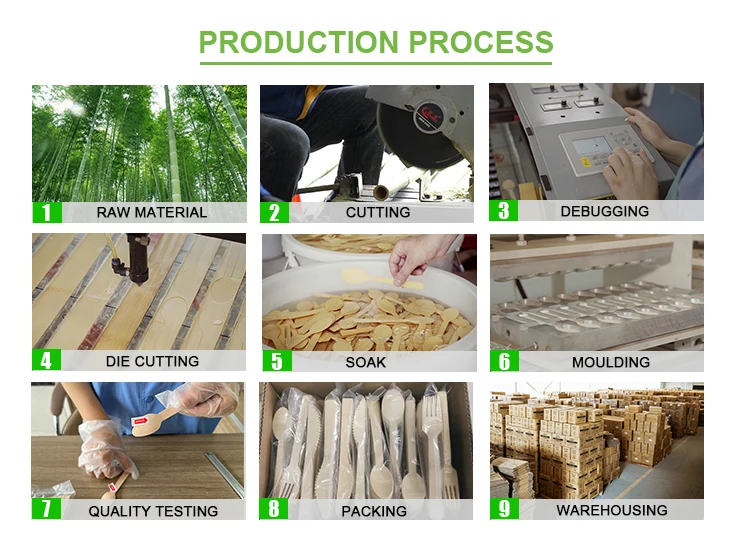 PRODUCTION PROCESS

1 RAW MATERIAL

2 CUTTING

3 DEBUGGING

4 DIE CUTTING

5 SOAK

6 MOULDING

7 QUALITY TESTING

8 PACKING

9 WAREHOUSING