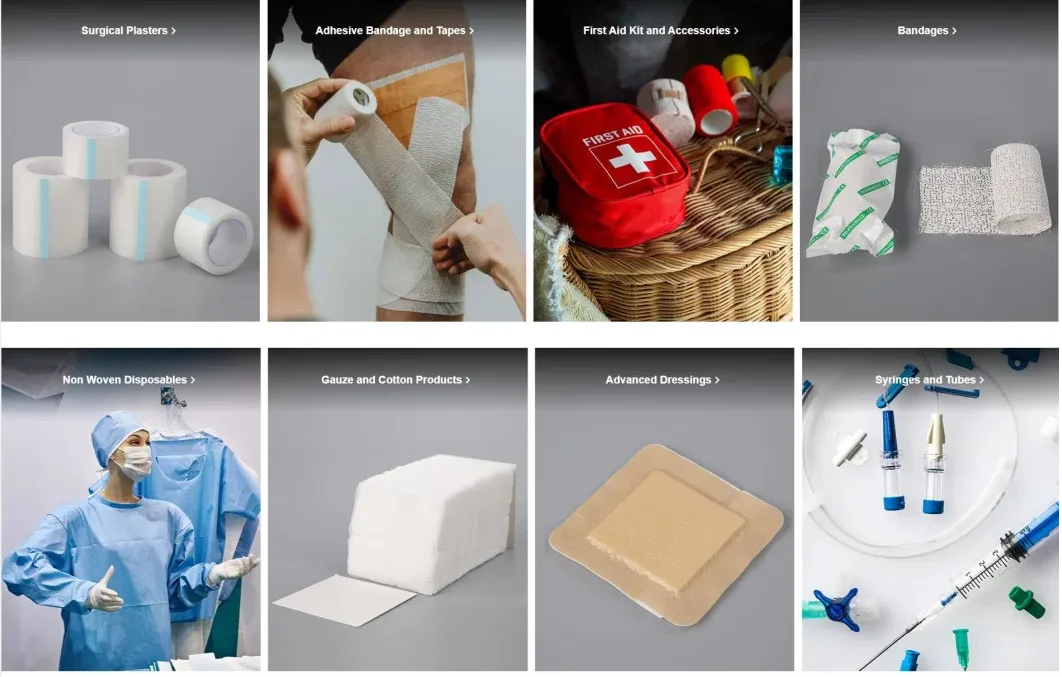 Surgical Plasters >

Adhesive Bandage and Tapes >

First Aid Kit and Accessories >

FIRST AID

Bandages >

Non Woven Disposables >

Gauze and Cotton Products >

Advanced Dressings >

Syringes and Tubes >