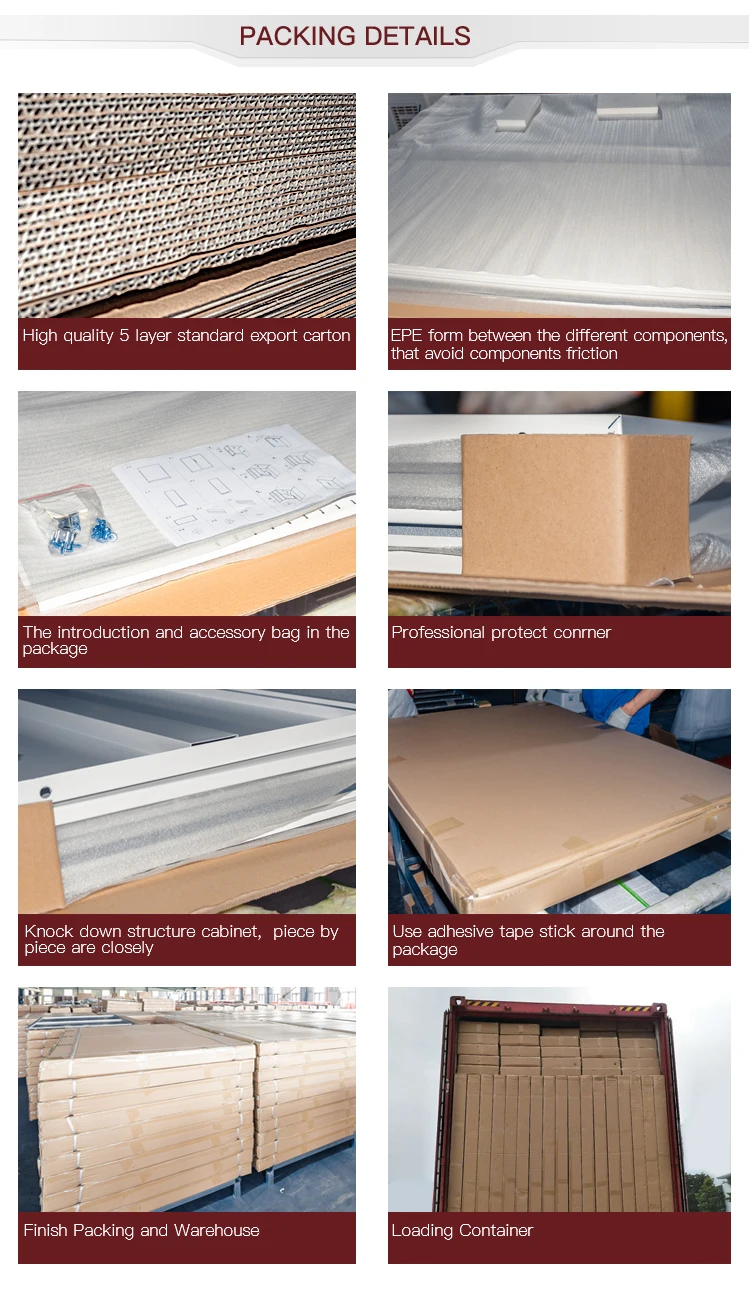 PACKING DETAILS

High quality 5 layer standard export carton

EPE form between the different components, that avoid components friction

The introduction and accessory bag in the package

Professional protect conrner

Knock down structure cabinet, piece by piece are closely

Use adhesive tape stick around the package

Finish Packing and Warehouse

Loading Container