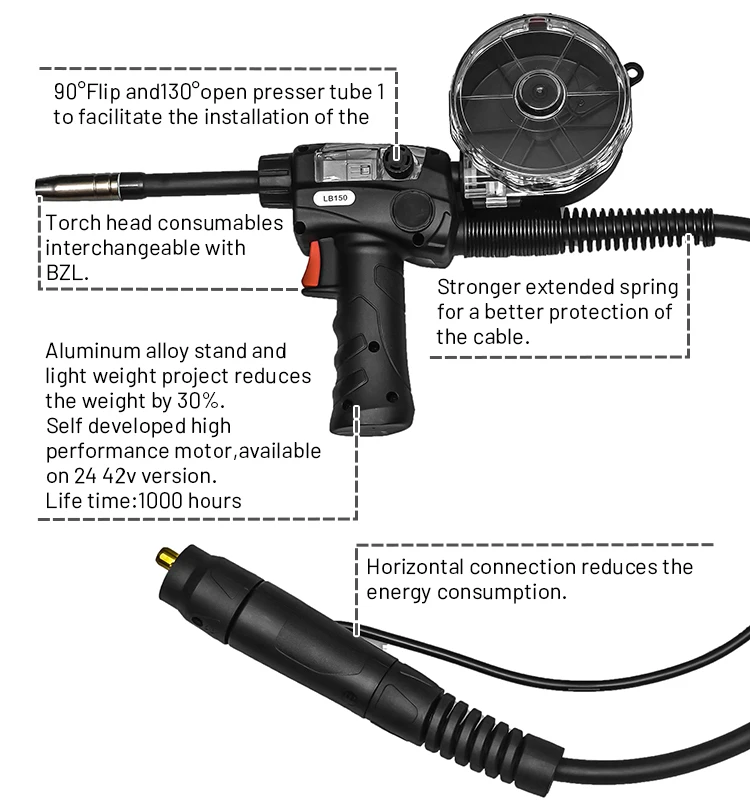 90°Flip and130°open presser tube 1 to facilitate the installation of the

LB150

Torch head consumables interchangeable with BZL.

Stronger extended spring for a better protection of the cable.

Aluminum alloy stand and light weight project reduces the weight by 30%.
Self developed high performance motor,available on 24 42v version.
Life time:1000 hours

Horizontal connection reduces the energy consumption.