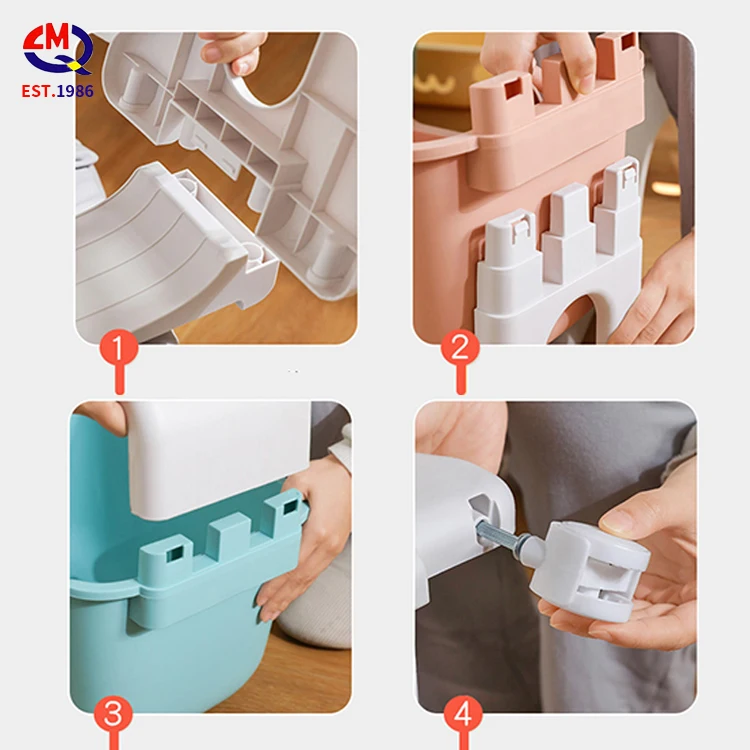 LMQ
EST.1986

1

2

3

4