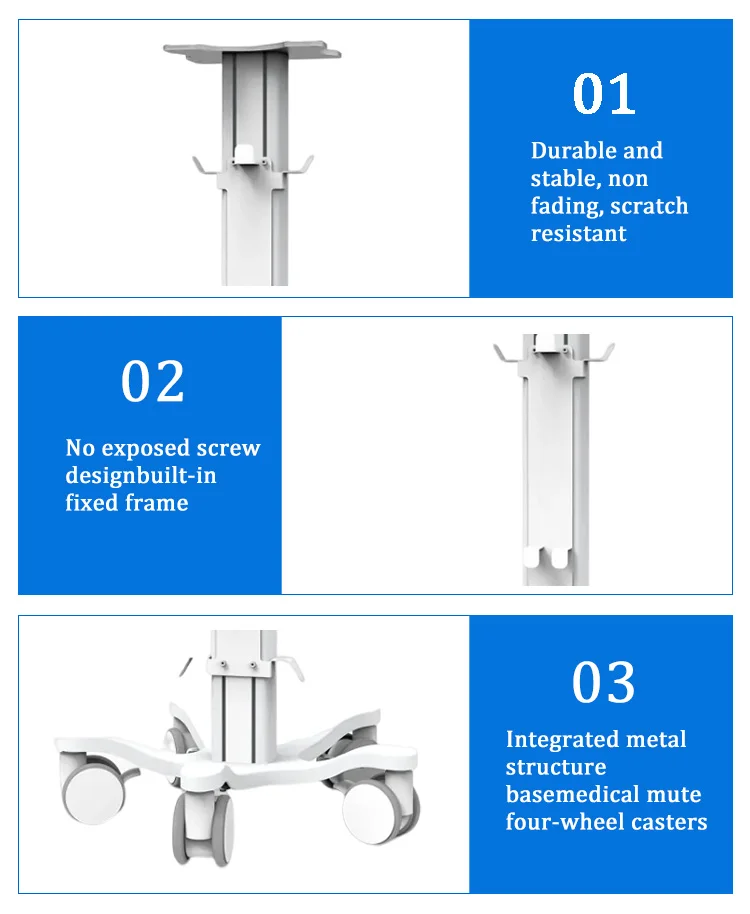 01

Durable and stable, non fading, scratch resistant

02

No exposed screw designbuilt-in fixed frame

03

Integrated metal structure basemedical mute four-wheel casters