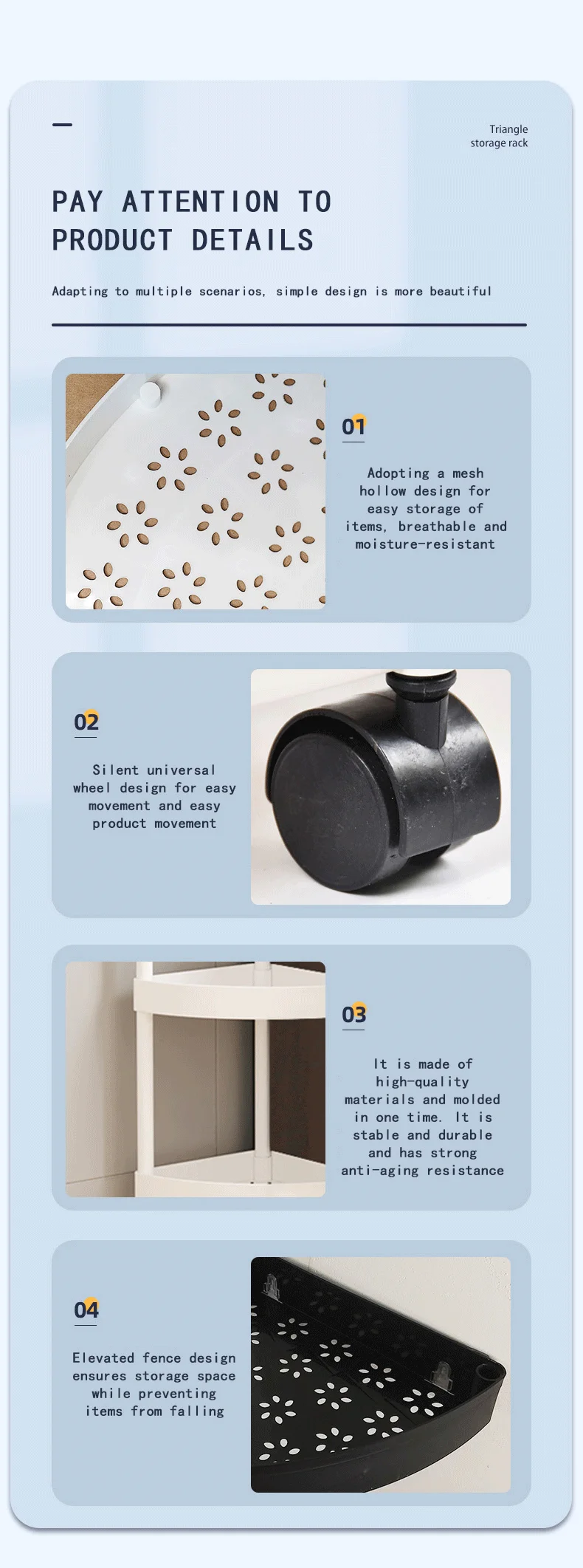 Triangle storage rack

PAY ATTENTION TO PRODUCT DETAILS

Adapting to multiple scenarios, simple design is more beautiful

01

Adopting a mesh hollow design for easy storage of items, breathable and moisture-resistant

02

Silent universal wheel design for easy movement and easy product movement

03

It is made of high-quality materials and molded in one time. It is stable and durable and has strong anti-aging resistance

04

Elevated fence design ensures storage space while preventing items from falling