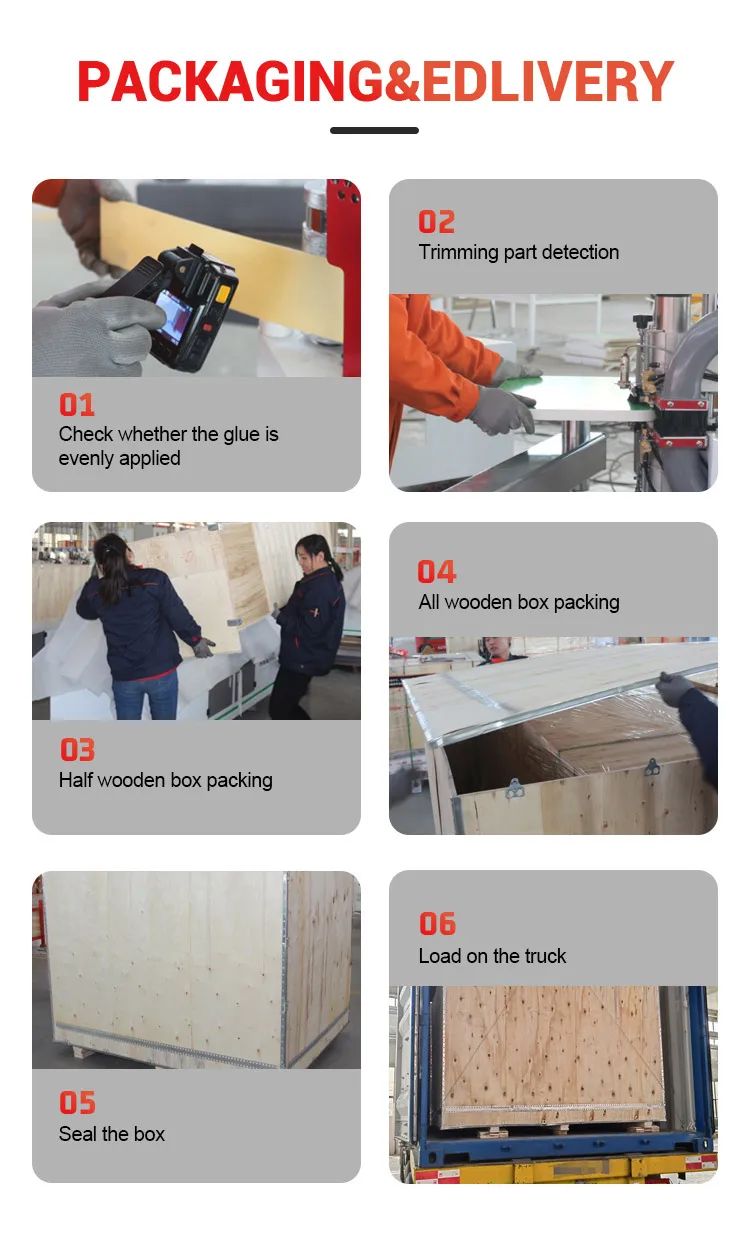 PACKAGING&EDLIVERY

01
Check whether the glue is evenly applied

02
Trimming part detection

03
Half wooden box packing

04
All wooden box packing

05
Seal the box

06
Load on the truck