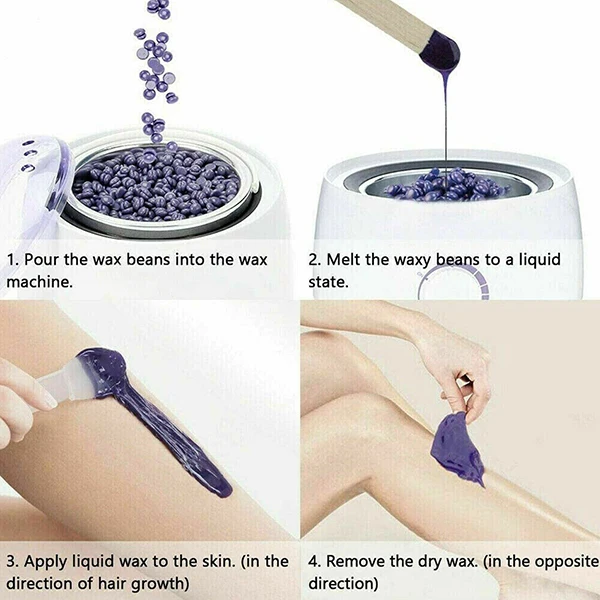 1. Pour the wax beans into the wax machine.

2. Melt the waxy beans to a liquid state.

3. Apply liquid wax to the skin. (in the direction of hair growth)

4. Remove the dry wax. (in the opposite direction)