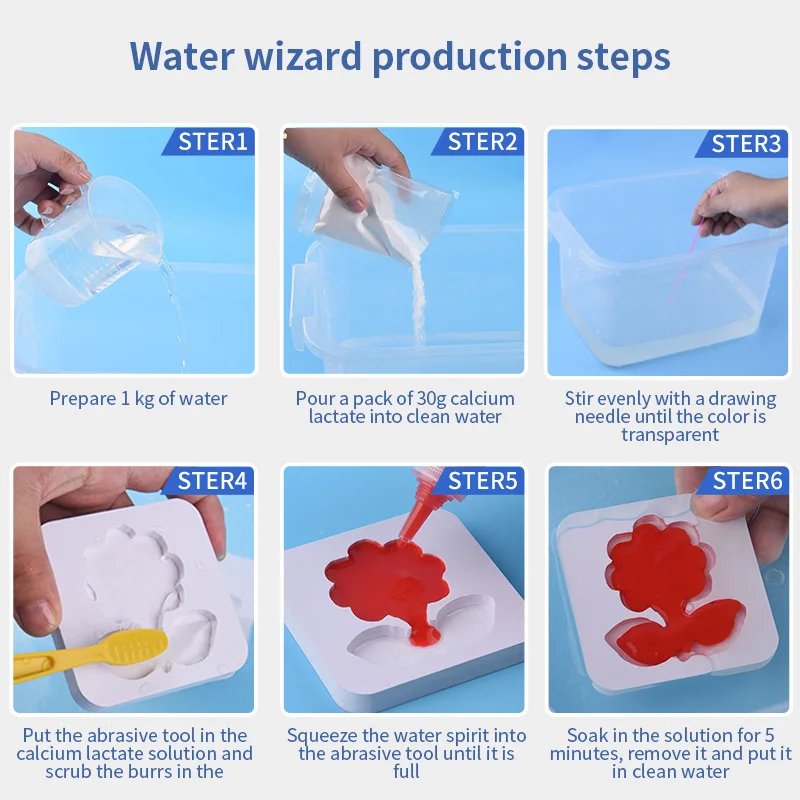 Water wizard production steps

STER1

Prepare 1 kg of water

STER2

Pour a pack of 30g calcium lactate into clean water

STER3

Stir evenly with a drawing needle until the color is transparent

STER4

Put the abrasive tool in the calcium lactate solution and scrub the burrs in the

STER5

Squeeze the water spirit into the abrasive tool until it is full

STER6

Soak in the solution for 5 minutes, remove it and put it in clean water