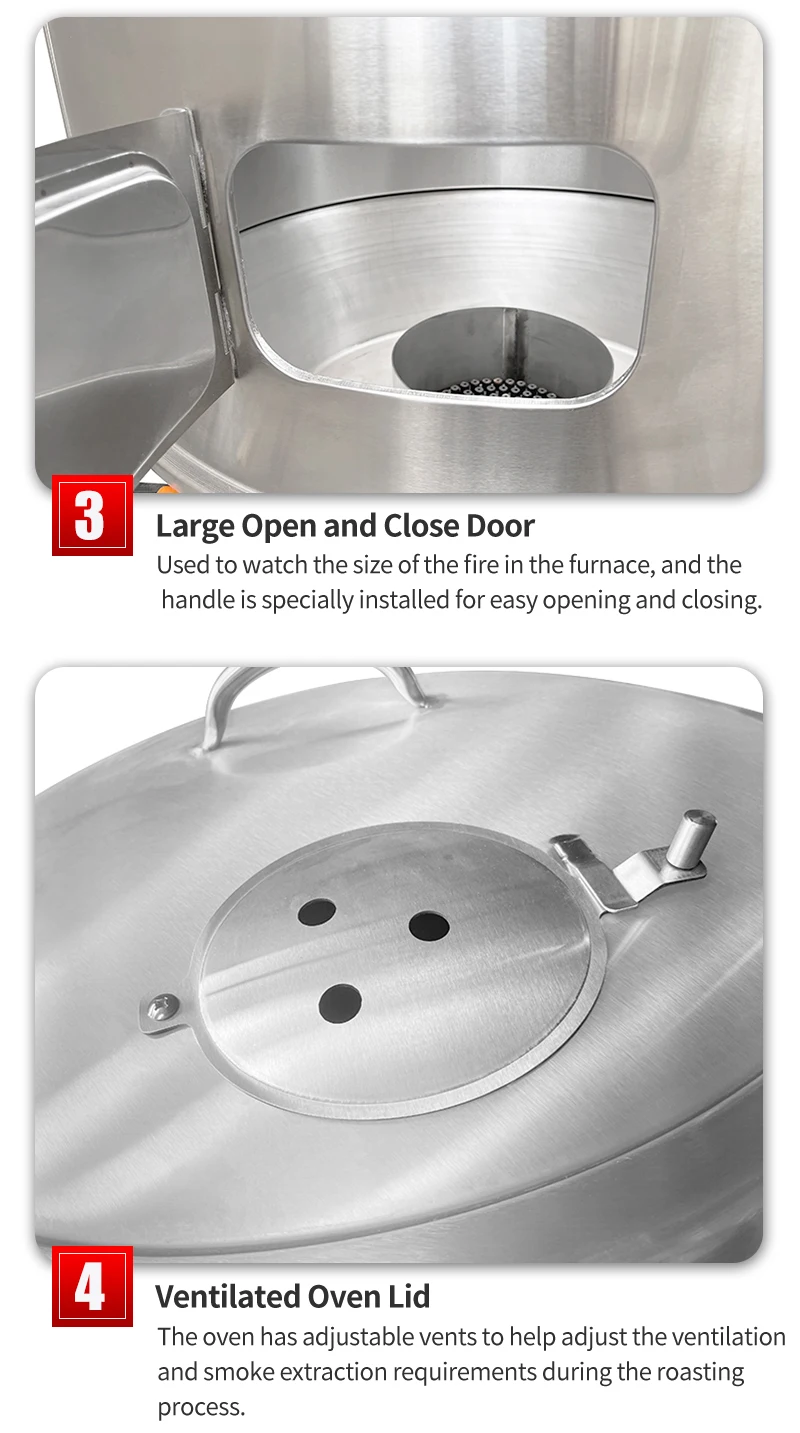 3

Large Open and Close Door

Used to watch the size of the fire in the furnace, and the handle is specially installed for easy opening and closing.

4

Ventilated Oven Lid

The oven has adjustable vents to help adjust the ventilation and smoke extraction requirements during the roasting process.