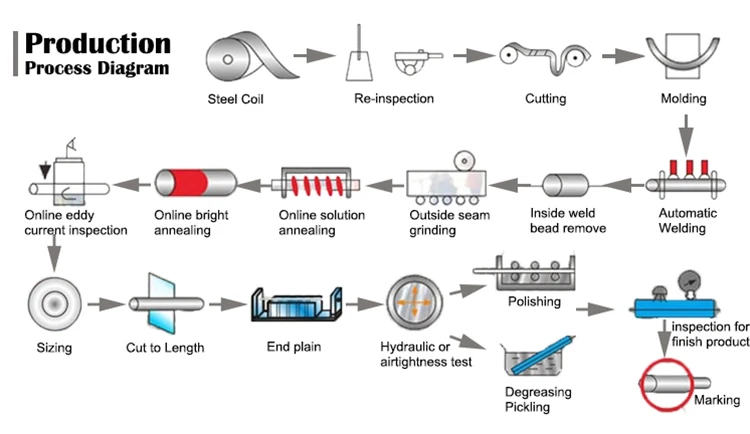 Production
Process Diagram

Steel Coil

Re-inspection

Cutting

Molding

Automatic Welding

Inside weld bead remove

Outside seam grinding

Online solution annealing

Online bright annealing

Online eddy current inspection

Sizing

Cut to Length

End plain

Hydraulic or airtightness test

Polishing

Degreasing Pickling

inspection for finish product

Marking