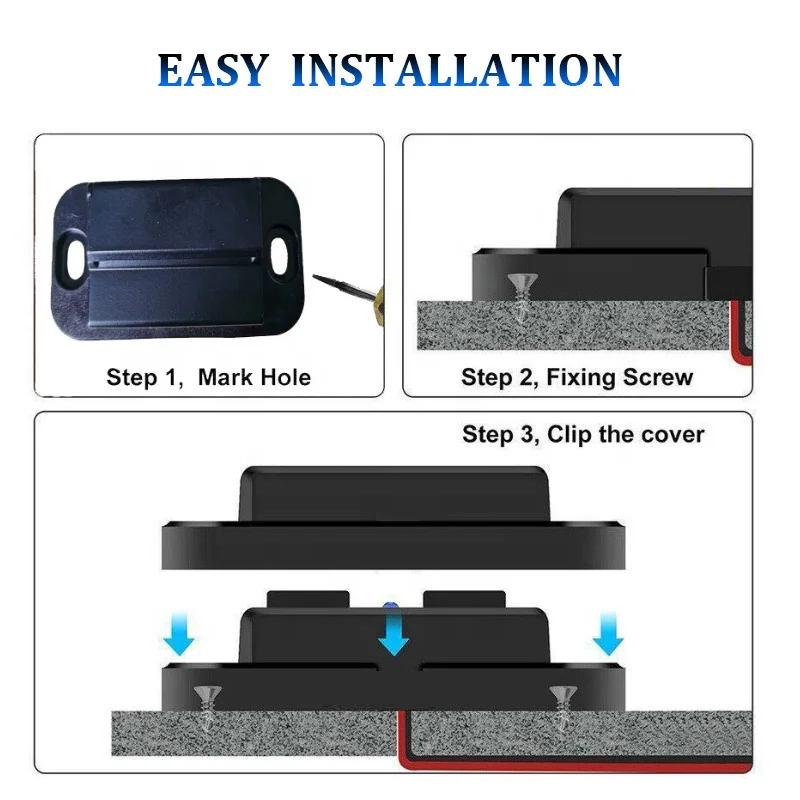 EASY INSTALLATION

Step 1, Mark Hole

Step 2, Fixing Screw

Step 3, Clip the cover