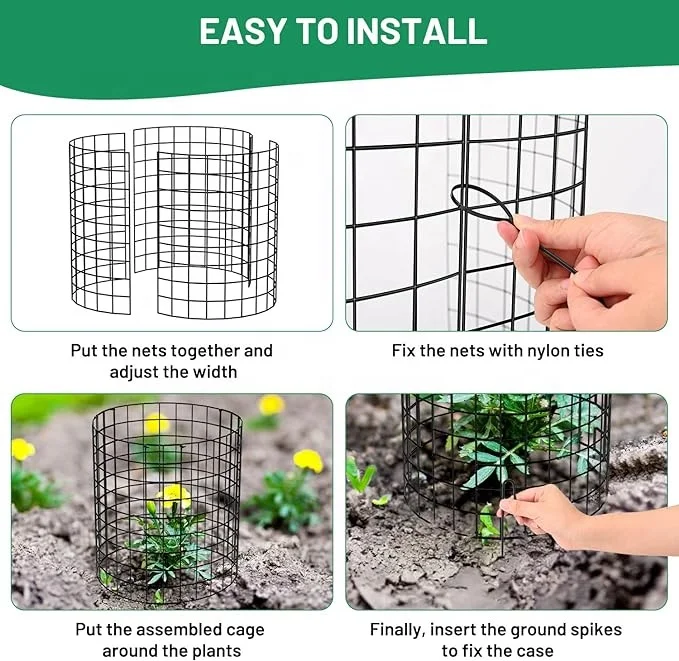 EASY TO INSTALL

Put the nets together and adjust the width

Fix the nets with nylon ties

Put the assembled cage around the plants

Finally, insert the ground spikes to fix the case