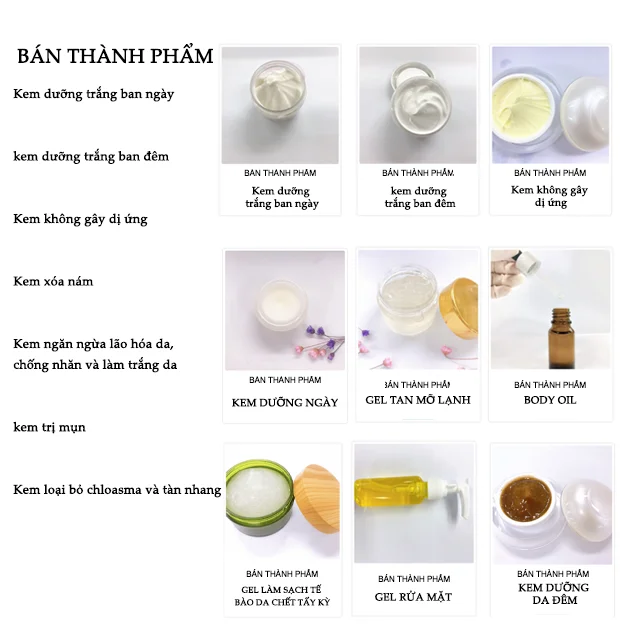 BÁN THÀNH PHẨM

Kem dưỡng trắng ban ngày

kem dưỡng trắng ban đêm

Kem không gây dị ứng

Kem xóa nám

Kem ngăn ngừa lão hóa da, chống nhăn và làm trắng da

kem trị mụn

Kem loại bỏ chloasma và tàn nhang

BAN THANH PHẨM
Kem dưỡng trắng ban ngày

BÁN THÀNH PHẨM
kem dưỡng trắng ban đêm

BÁN THÀNH PHẨM
Kem không gây dị ứng

BAN THANH PHẨM
KEM DƯỠNG NGÀY

BÁN THÀNH PHẨM
GEL TAN MỠ LẠNH

BÁN THÀNH PHẨM
BODY OIL

BÁN THÀNH PHẨM
GEL LÀM SẠCH TẾ BÀO DA CHẾT TẨY KỲ

BÁN THÀNH PHẨM
GEL RỬA MẶT

BÁN THÀNH PHẨM
KEM DƯỠNG DA ĐÊM