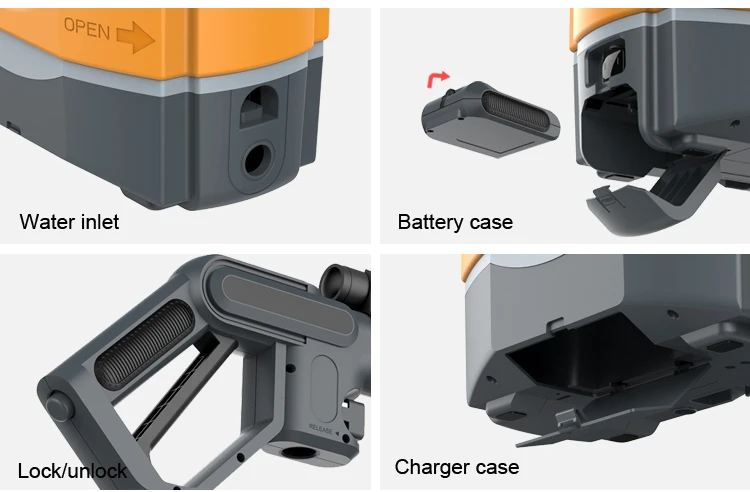 OPEN

Water inlet

Battery case

RELEASE

Lock/unlock

Charger case